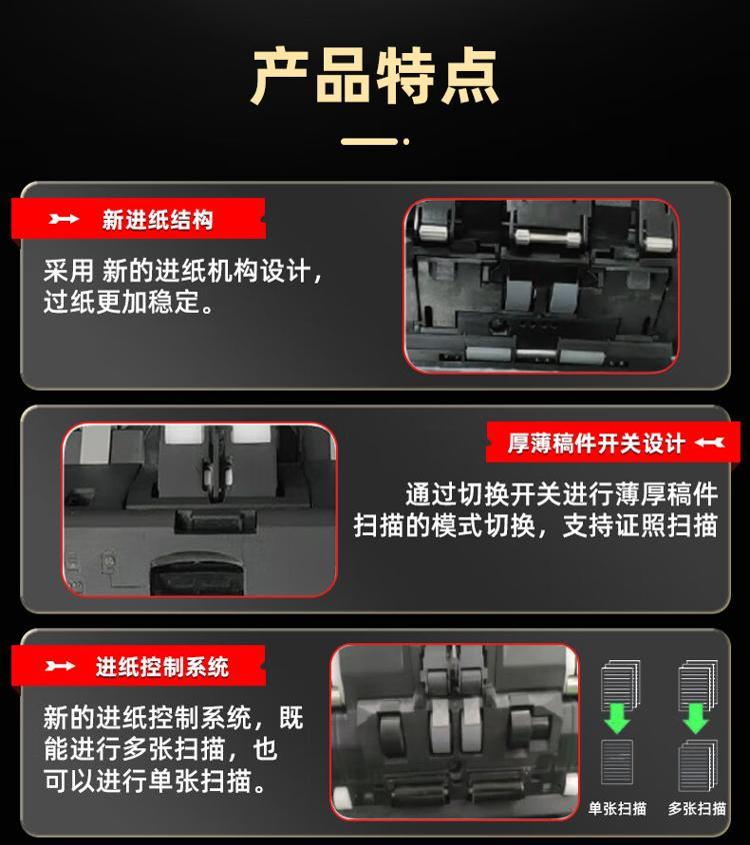 产品特点

新进纸结构

采用 新的进纸机构设计，过纸更加稳定。

厚薄稿件开关设计

通过切换开关进行薄厚稿件扫描的模式切换，支持证照扫描

进纸控制系统

新的进纸控制系统，既能进行多张扫描，也可以进行单张扫描。

单张扫描

多张扫描