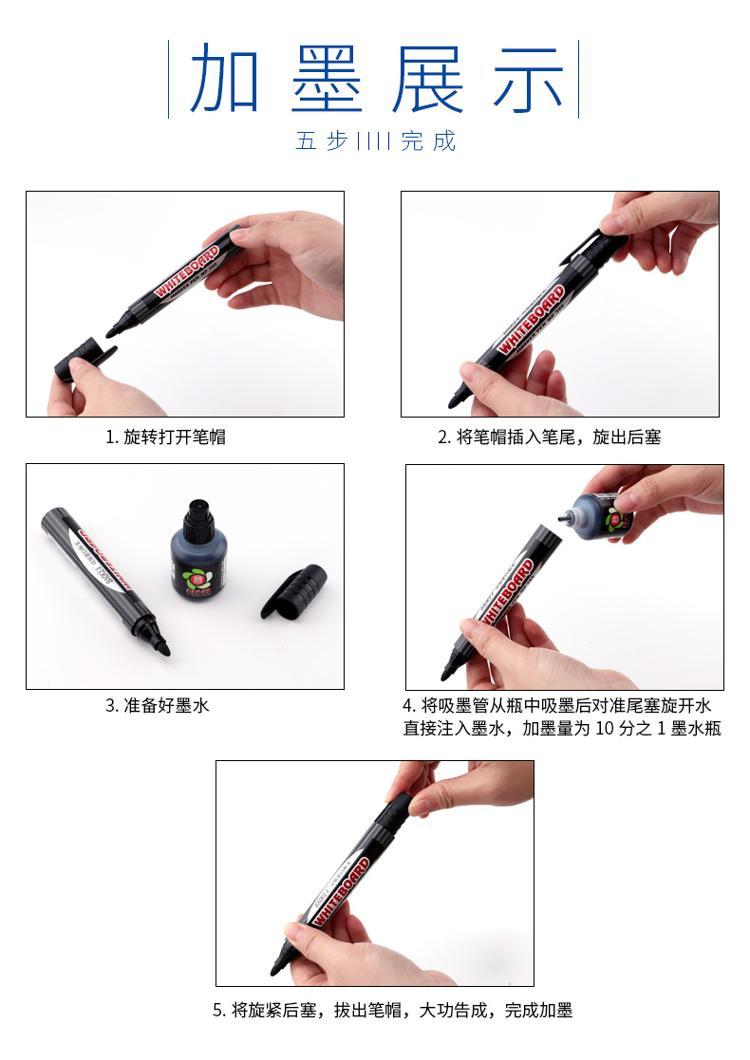 加墨展示

五步||||完成

WHITEBOARD

1. 旋转打开笔帽

WHITEBOARD

2. 将笔帽插入笔尾，旋出后塞

3. 准备好墨水

WHITEBOARD

4. 将吸墨管从瓶中吸墨后对准尾塞旋开水直接注入墨水，加墨量为 10 分之 1 墨水瓶

WHITEBOARD

5. 将旋紧后塞，拔出笔帽，大功告成，完成加墨