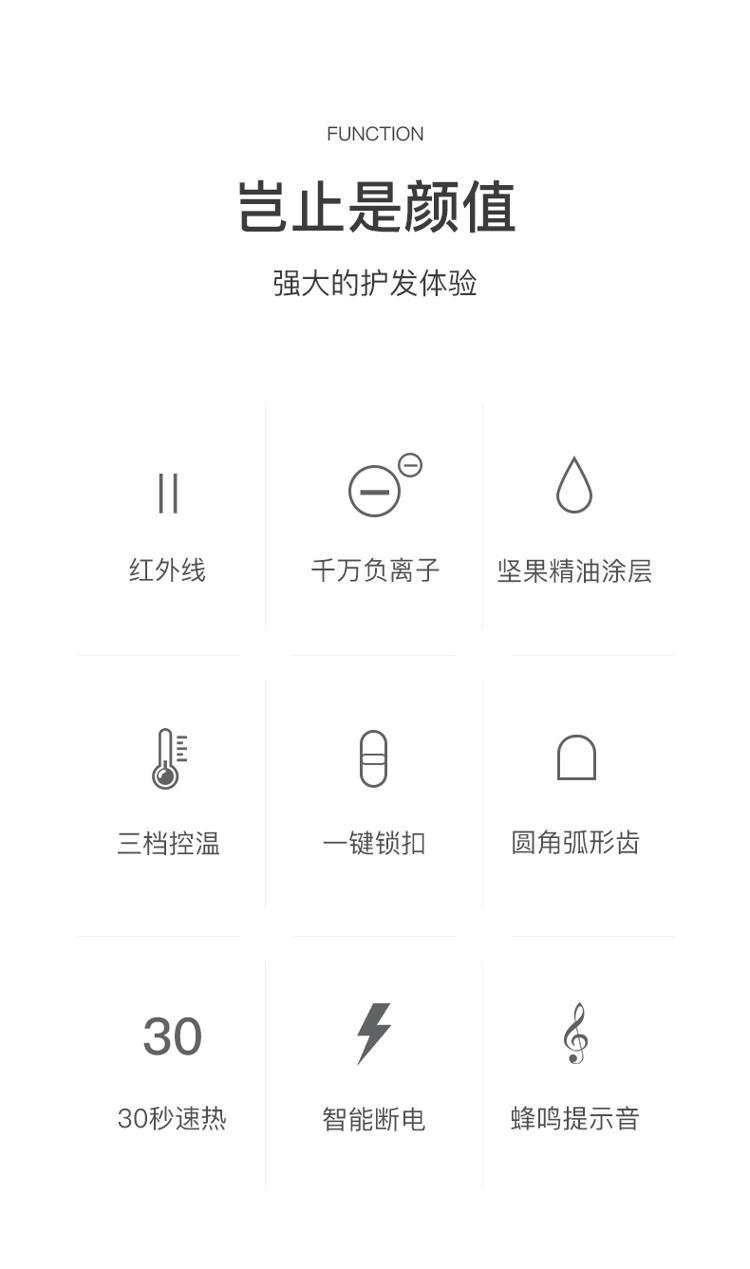 FUNCTION

岂止是颜值

强大的护发体验

红外线

千万负离子

坚果精油涂层

三档控温

一键锁扣

圆角弧形齿

30

30秒速热

智能断电

蜂鸣提示音