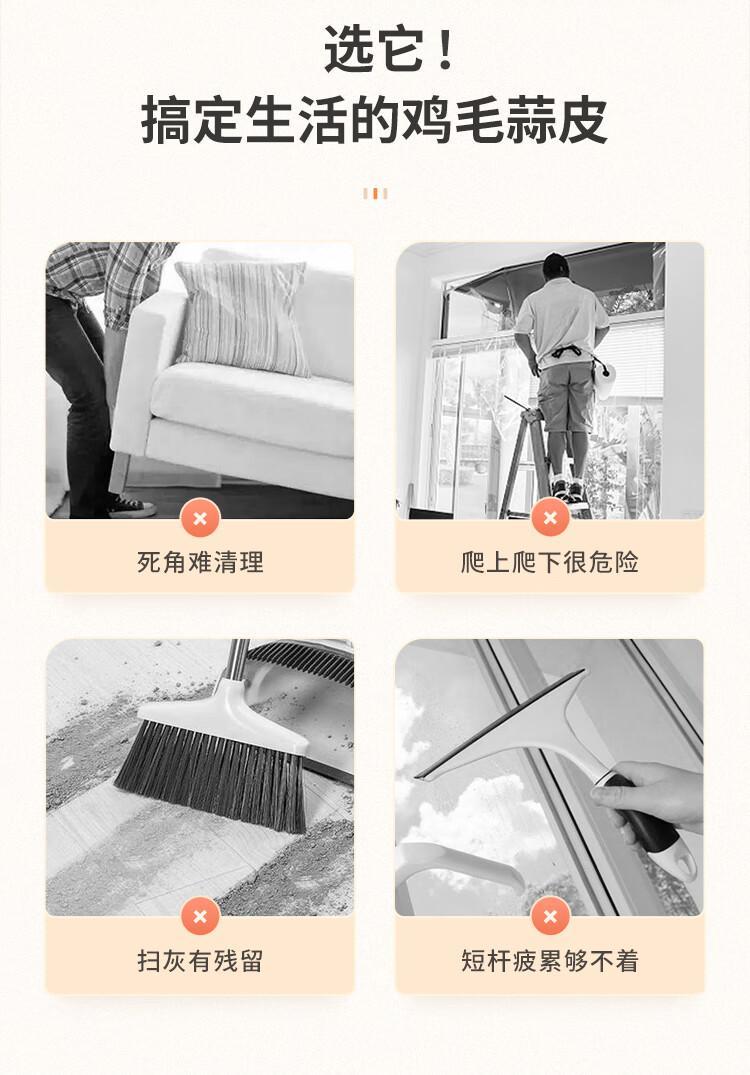 选它！
搞定生活的鸡毛蒜皮

死角难清理

爬上爬下很危险

扫灰有残留

短杆疲累够不着