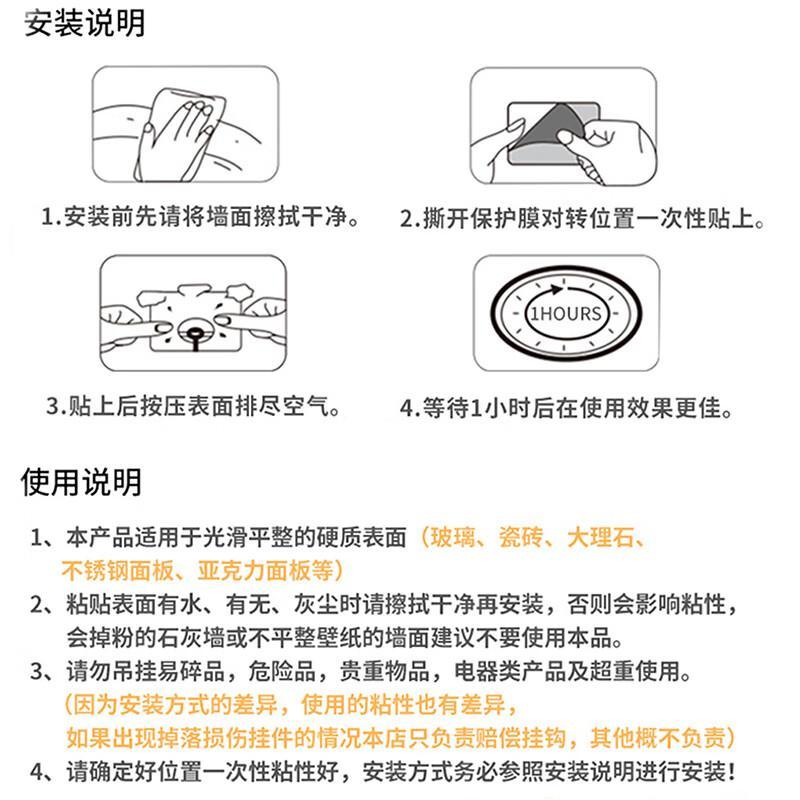 安装说明

1.安装前先请将墙面擦拭干净。

2.撕开保护膜对转位置一次性贴上。

3.贴上后按压表面排尽空气。

1HOURS

4.等待1小时后在使用效果更佳。

使用说明

1、本产品适用于光滑平整的硬质表面（玻璃、瓷砖、大理石、不锈钢面板、亚克力面板等）

2、粘贴表面有水、有无、灰尘时请擦拭干净再安装，否则会影响粘性，会掉粉的石灰墙或不平整壁纸的墙面建议不要使用本品。

3、请勿吊挂易碎品，危险品，贵重物品，电器类产品及超重使用。（因为安装方式的差异，使用的粘性也有差异，如果出现掉落损伤挂件的情况本店只负责赔偿挂钩，其他概不负责）

4、请确定好位置一次性粘性好，安装方式务必参照安装说明进行安装！