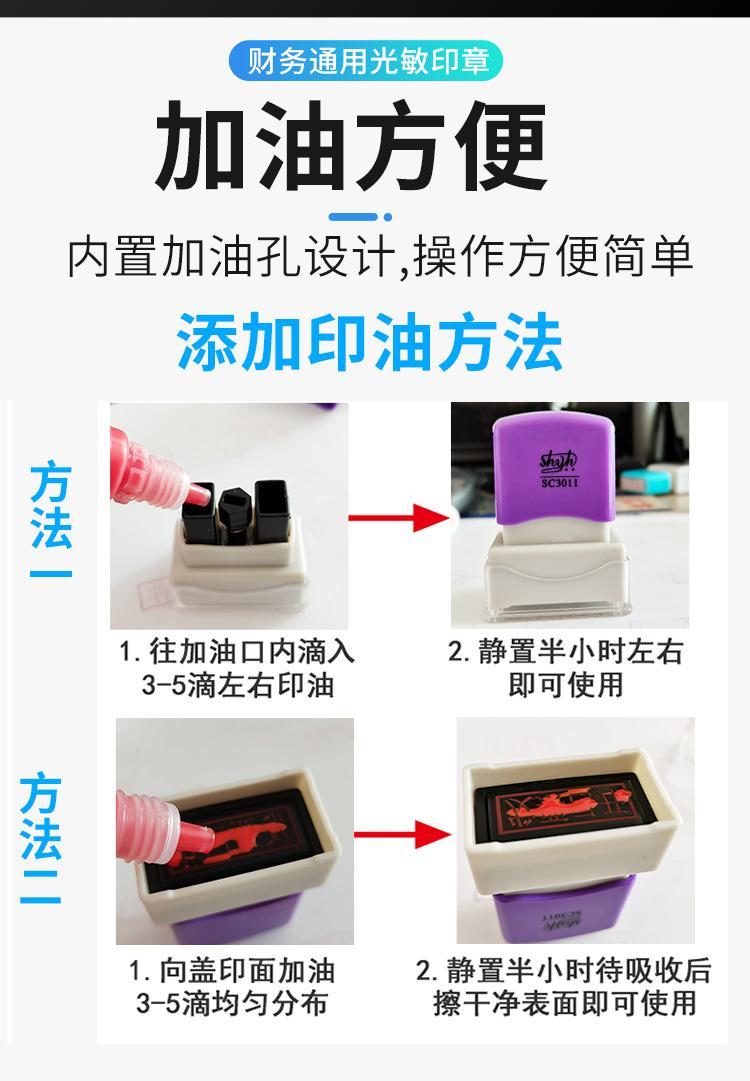 财务通用光敏印章

加油方便

内置加油孔设计,操作方便简单

添加印油方法

方法一

shyh
SC3011

1. 往加油口内滴入3-5滴左右印油

2. 静置半小时左右即可使用

方法二

1. 向盖印面加油3-5滴均匀分布

2. 静置半小时待吸收后擦干净表面即可使用