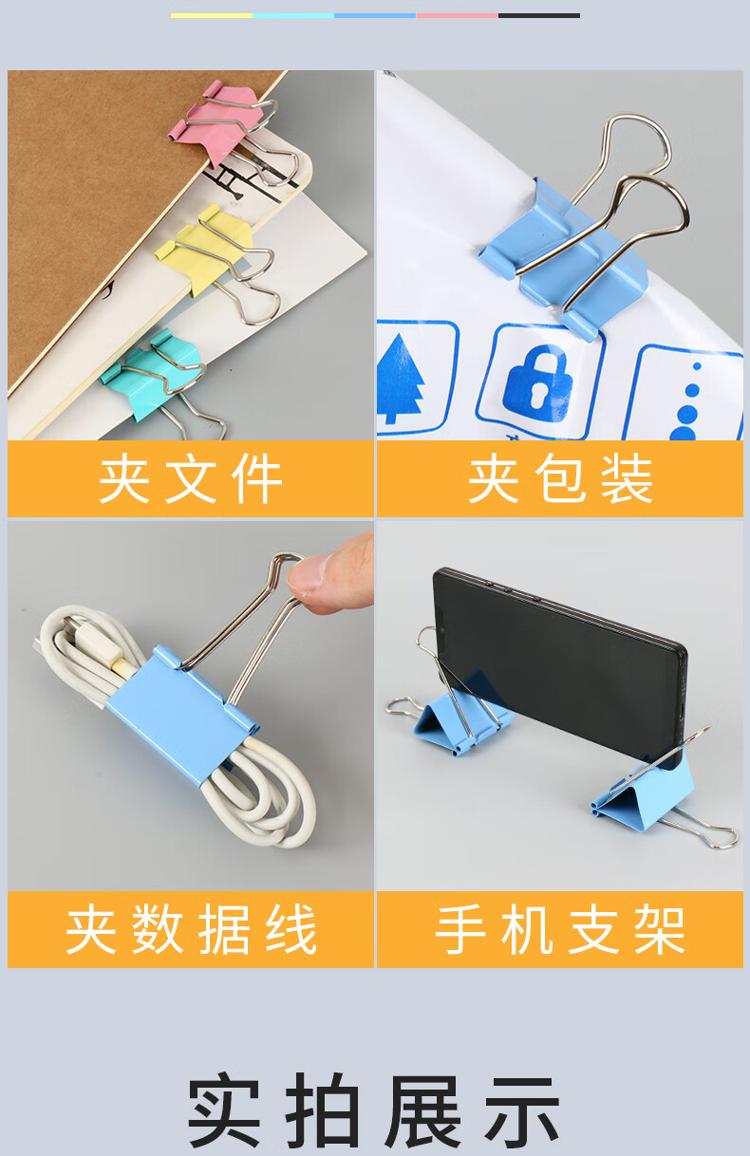 夹文件

夹包装

夹数据线

手机支架

实拍展示