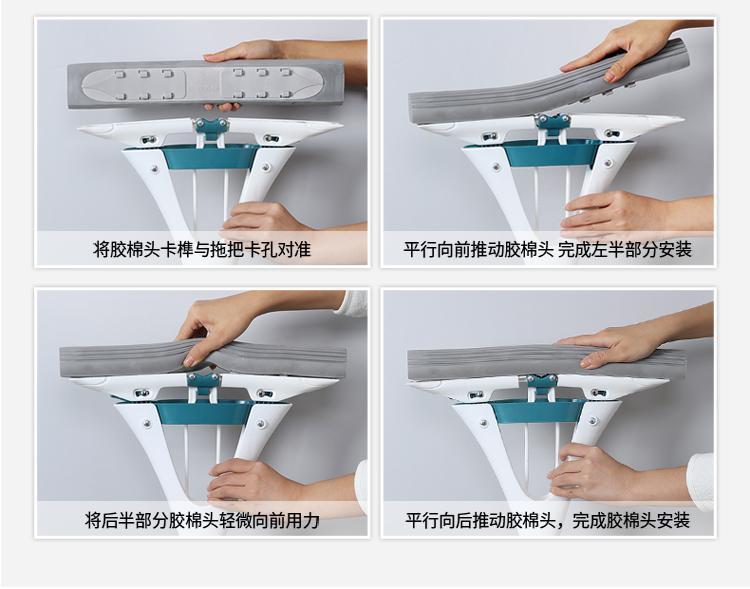 将胶棉头卡榫与拖把卡孔对准

平行向前推动胶棉头 完成左半部分安装

将后半部分胶棉头轻微向前用力

平行向后推动胶棉头，完成胶棉头安装