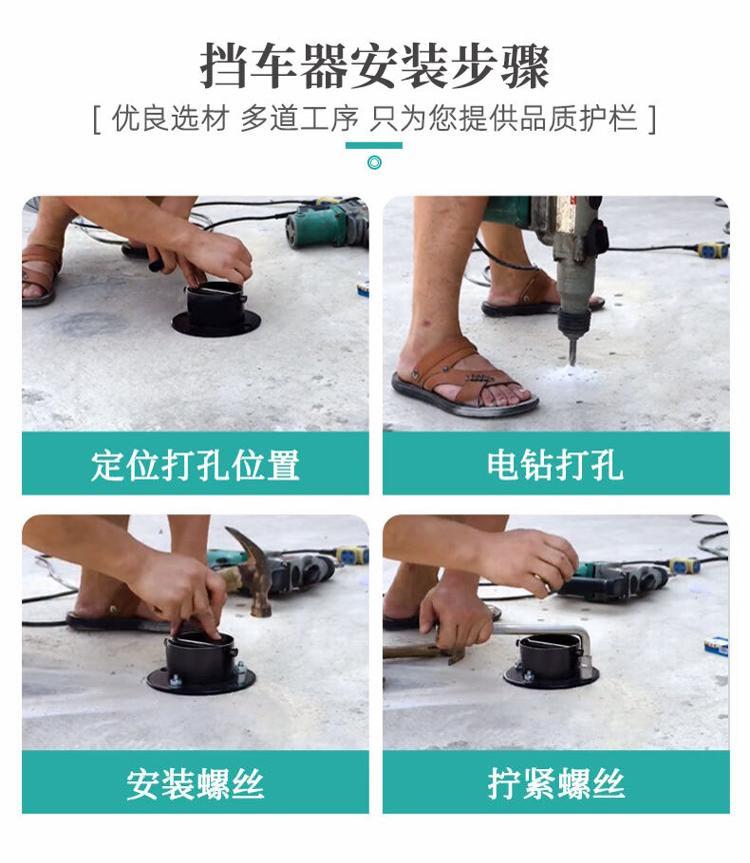 挡车器安装步骤

[ 优良选材 多道工序 只为您提供品质护栏 ]

定位打孔位置

电钻打孔

安装螺丝

拧紧螺丝