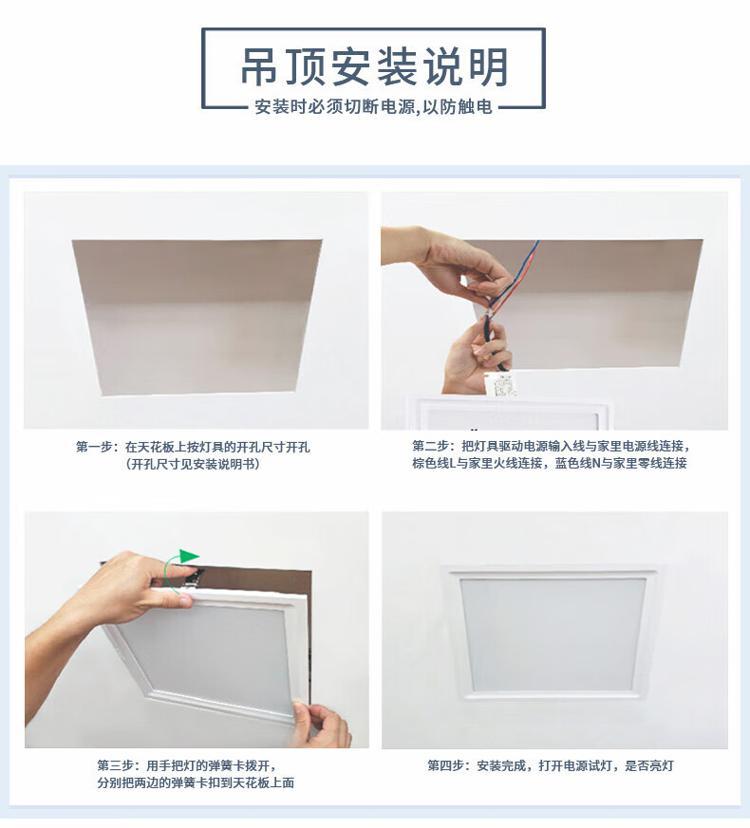 吊顶安装说明

安装时必须切断电源,以防触电

第一步：在天花板上按灯具的开孔尺寸开孔
（开孔尺寸见安装说明书）

第二步：把灯具驱动电源输入线与家里电源线连接，
棕色线L与家里火线连接，蓝色线N与家里零线连接

第三步：用手把灯的弹簧卡拨开，
分别把两边的弹簧卡扣到天花板上面

第四步：安装完成，打开电源试灯，是否亮灯