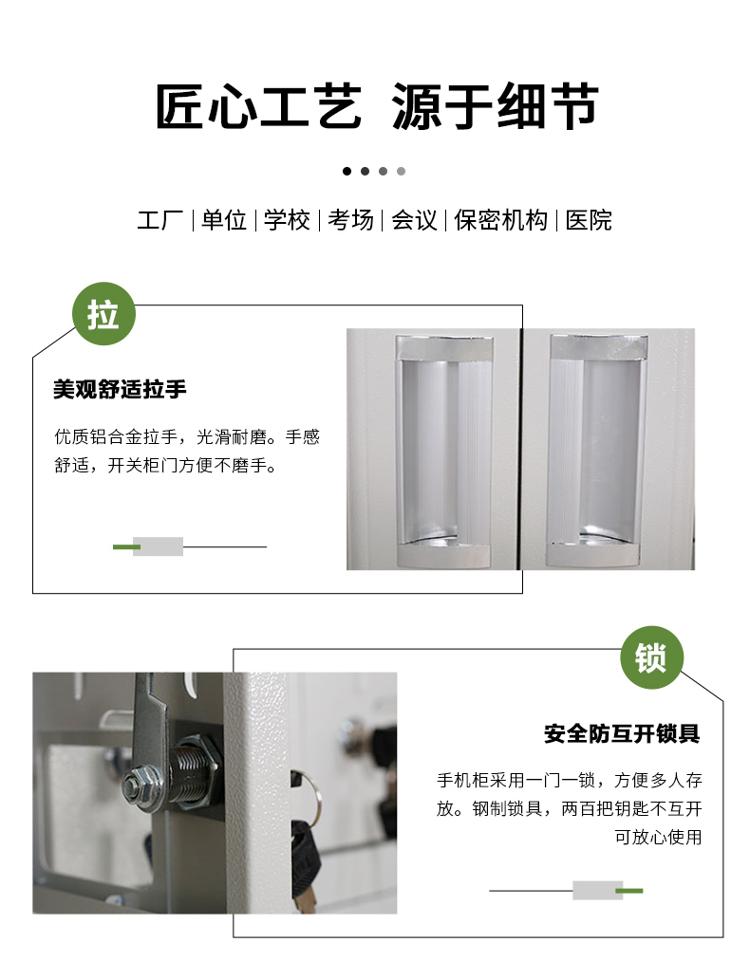 匠心工艺 源于细节

工厂 | 单位 | 学校 | 考场 | 会议 | 保密机构 | 医院

拉

美观舒适拉手

优质铝合金拉手，光滑耐磨。手感舒适，开关柜门方便不磨手。

锁

安全防互开锁具

手机柜采用一门一锁，方便多人存放。钢制锁具，两百把钥匙不互开可放心使用