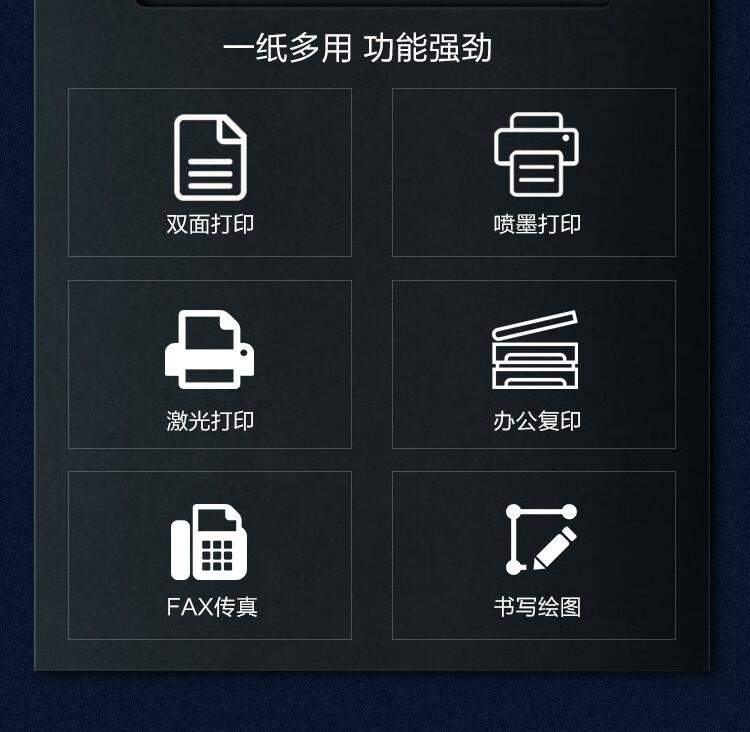 一纸多用 功能强劲

双面打印

喷墨打印

激光打印

办公复印

FAX传真

书写绘图