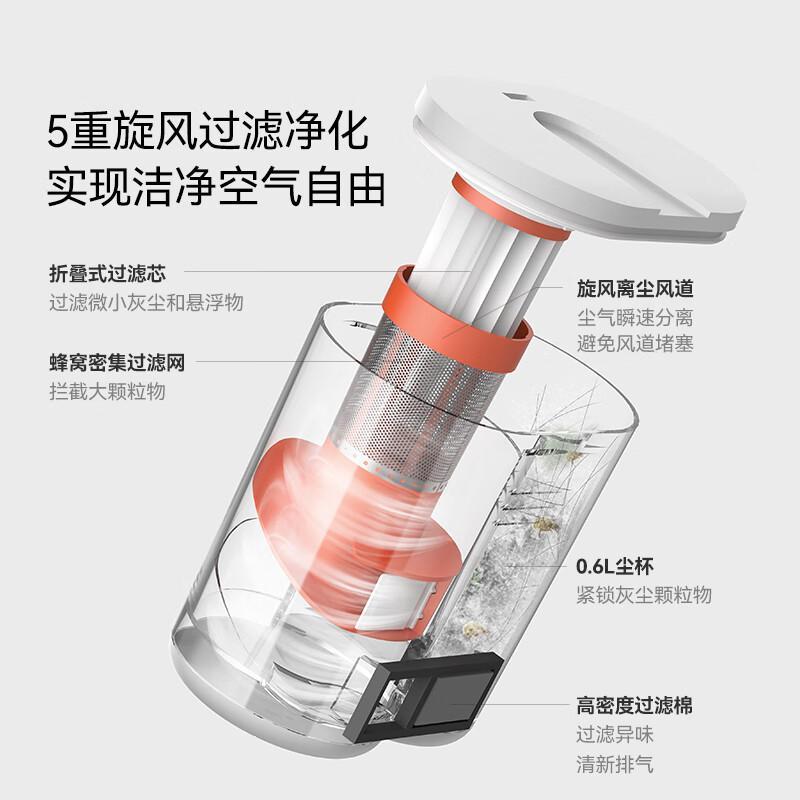 5重旋风过滤净化
实现洁净空气自由

折叠式过滤芯
过滤微小灰尘和悬浮物

蜂窝密集过滤网
拦截大颗粒物

旋风离尘风道
尘气瞬速分离
避免风道堵塞

0.6L尘杯
紧锁灰尘颗粒物

高密度过滤棉
过滤异味
清新排气