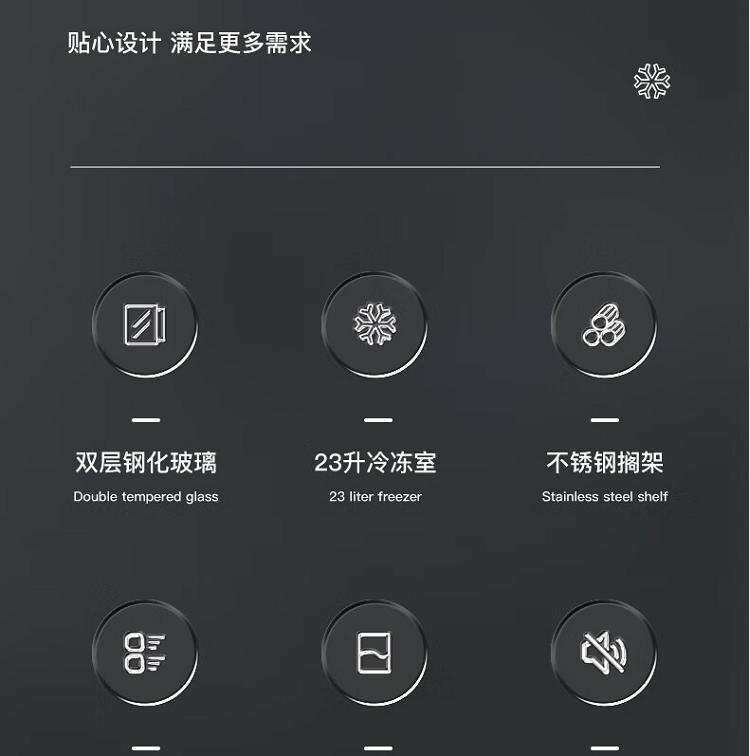 贴心设计 满足更多需求

双层钢化玻璃
Double tempered glass

23升冷冻室
23 liter freezer

不锈钢搁架
Stainless steel shelf