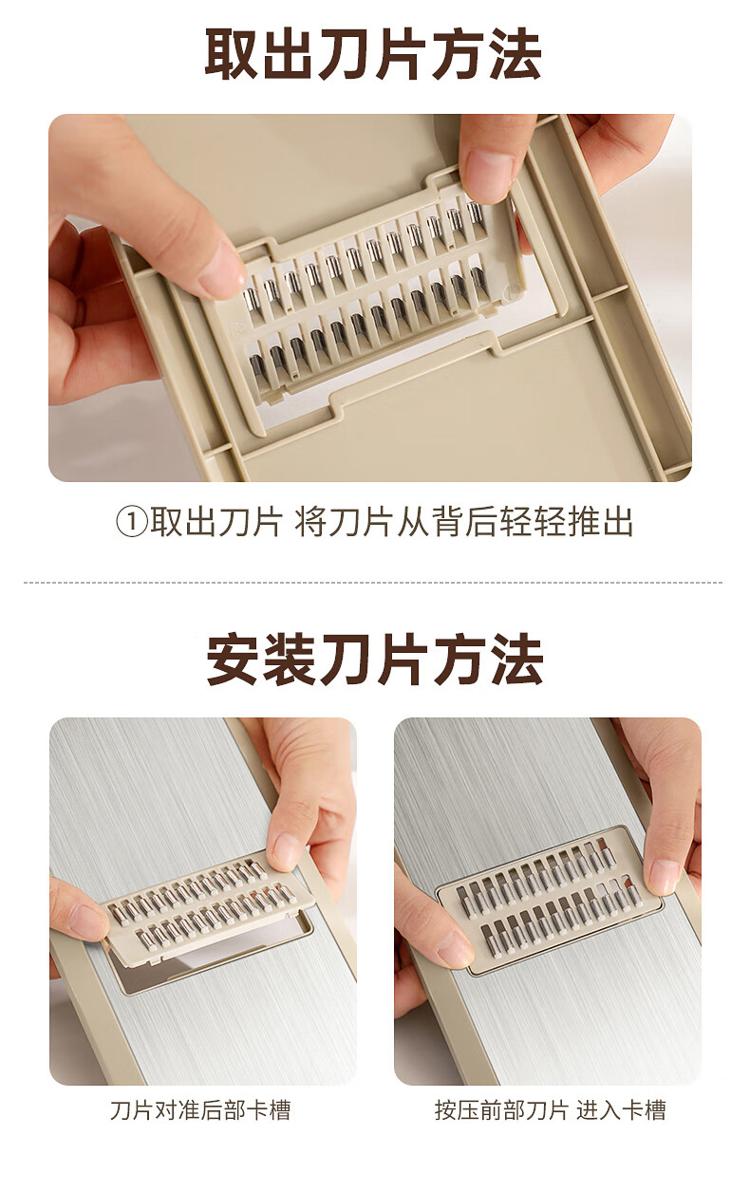 取出刀片方法

①取出刀片 将刀片从背后轻轻推出

安装刀片方法

刀片对准后部卡槽

按压前部刀片 进入卡槽