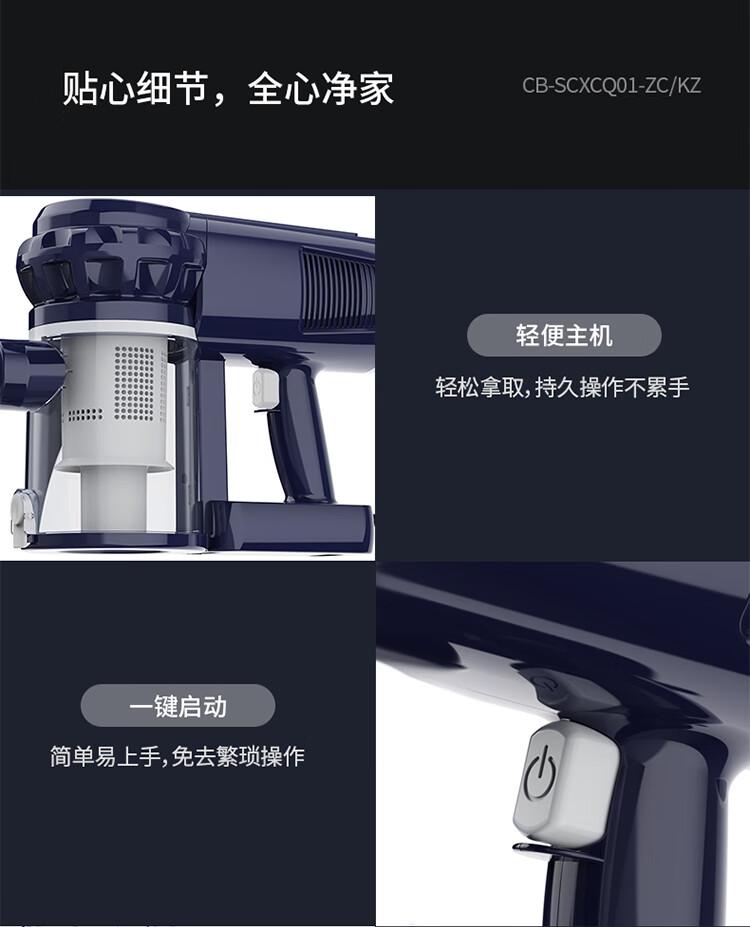 贴心细节，全心净家

CB-SCXCQ01-ZC/KZ

轻便主机

轻松拿取,持久操作不累手

一键启动

简单易上手,免去繁琐操作