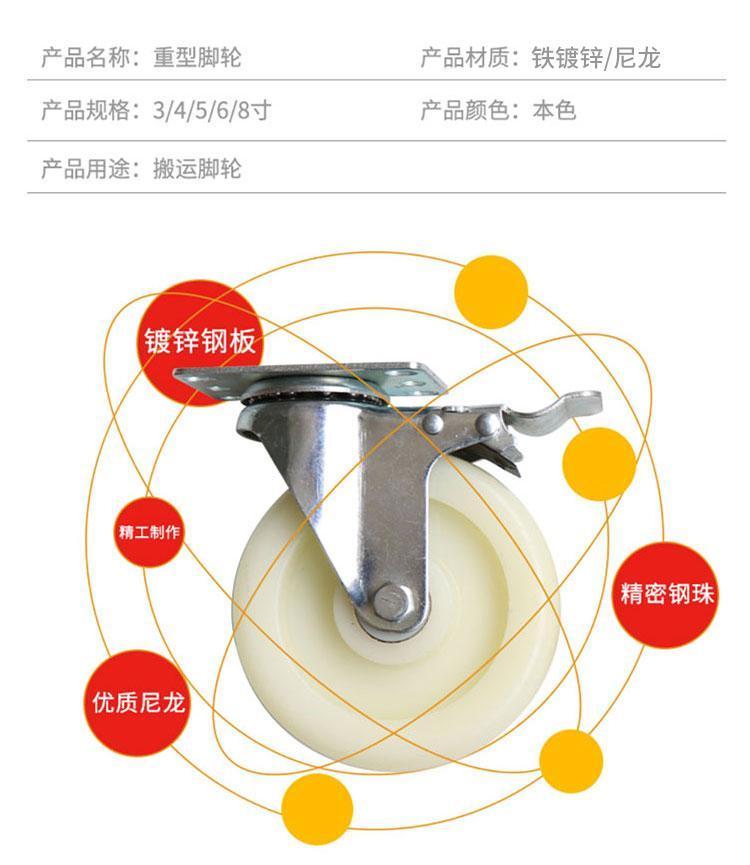 产品名称：重型脚轮

产品材质：铁镀锌/尼龙

产品规格：3/4/5/6/8寸

产品颜色：本色

产品用途：搬运脚轮

镀锌钢板

精工制作

精密钢珠

优质尼龙