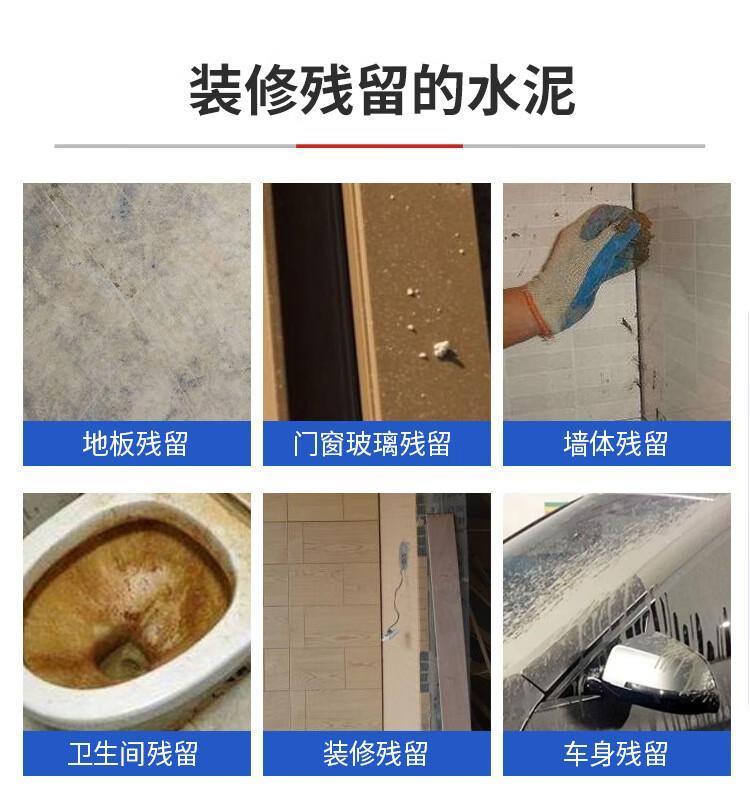 装修残留的水泥

地板残留

门窗玻璃残留

墙体残留

卫生间残留

装修残留

车身残留