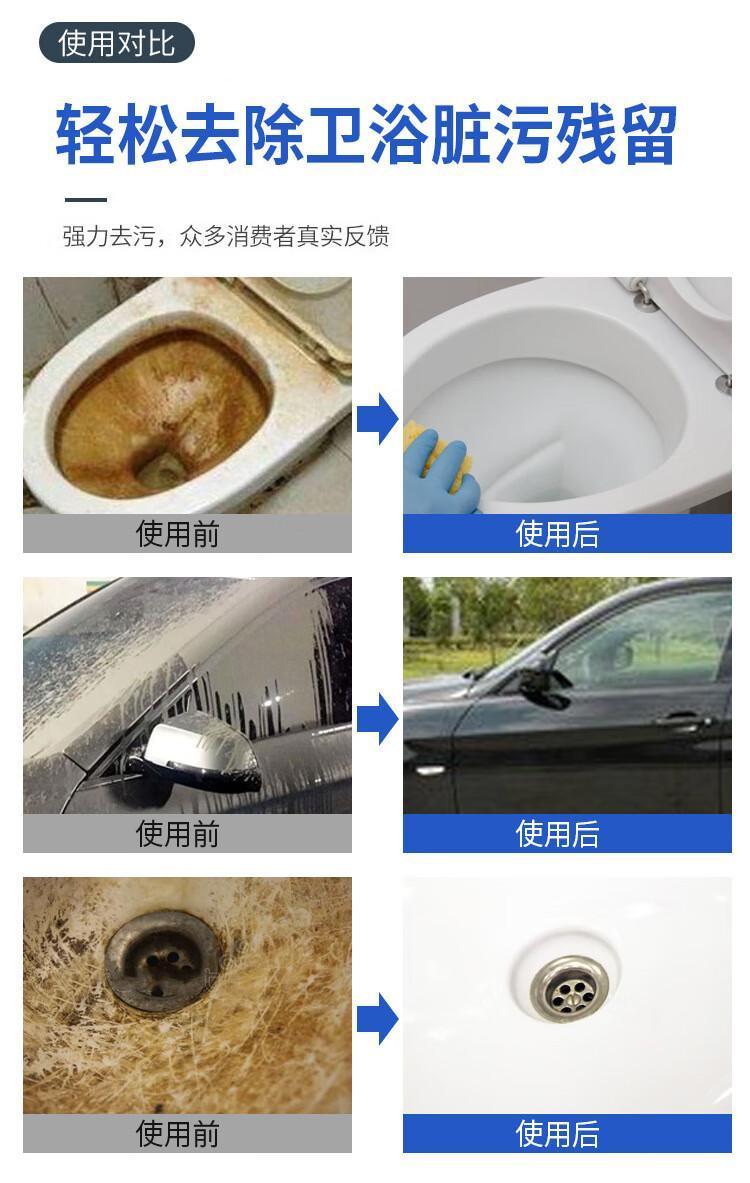 使用对比

轻松去除卫浴脏污残留

强力去污，众多消费者真实反馈

使用前

使用后

使用前

使用后

使用前

使用后