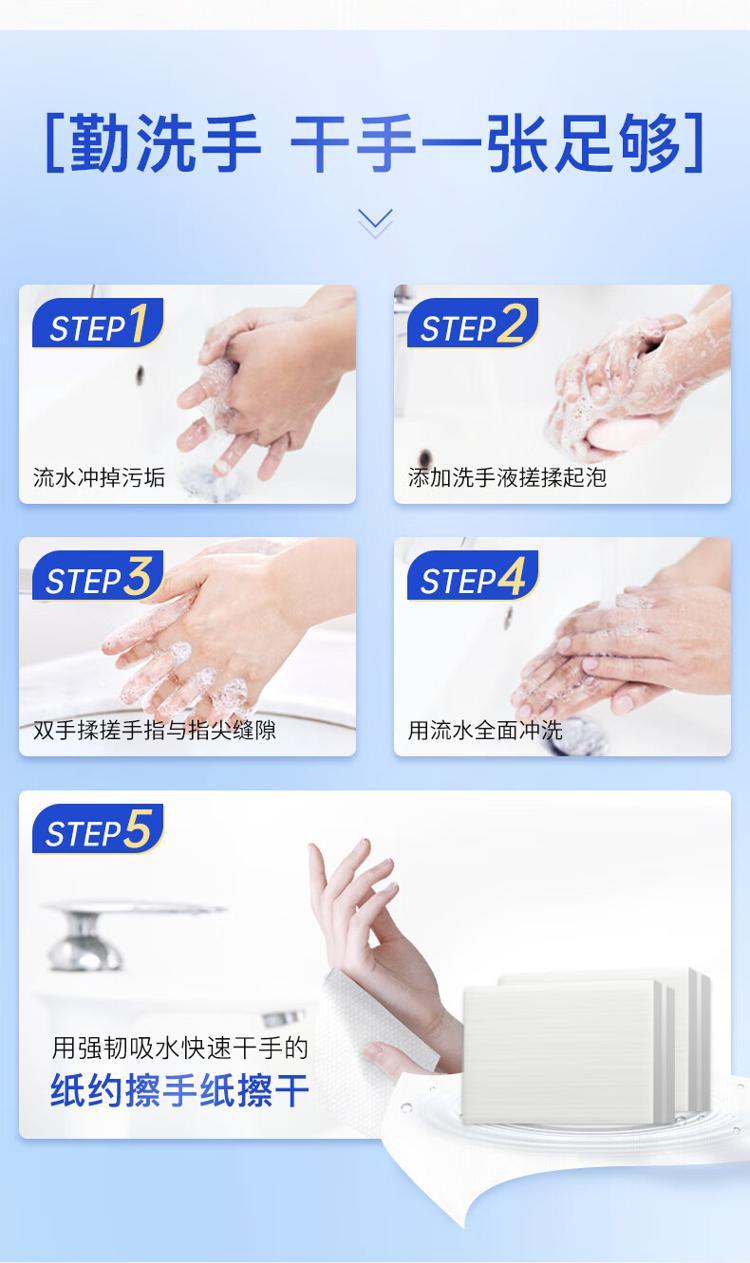 [勤洗手 干手一张足够]

STEP1
流水冲掉污垢

STEP2
添加洗手液搓揉起泡

STEP3
双手揉搓手指与指尖缝隙

STEP4
用流水全面冲洗

STEP5
用强韧吸水快速干手的
纸约擦手纸擦干