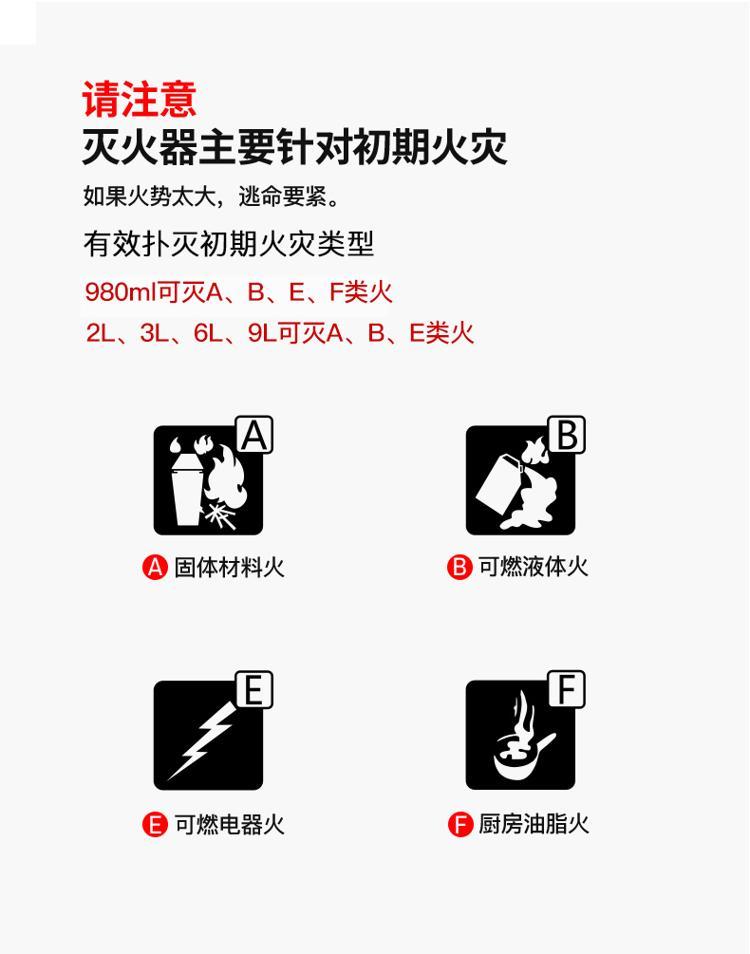 请注意
灭火器主要针对初期火灾

如果火势太大，逃命要紧。

有效扑灭初期火灾类型

980ml可灭A、B、E、F类火
2L、3L、6L、9L可灭A、B、E类火

A

A 固体材料火

B

B 可燃液体火

E

E 可燃电器火

F

F 厨房油脂火