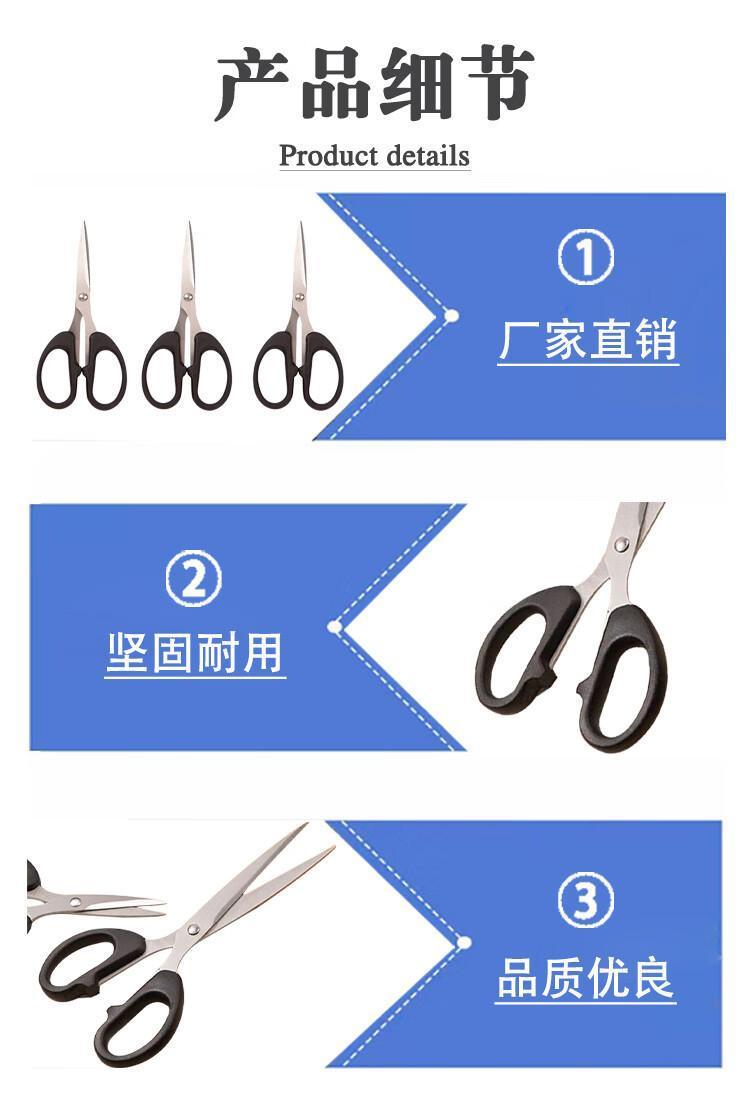 产品细节

Product details

①
厂家直销

②
坚固耐用

③
品质优良