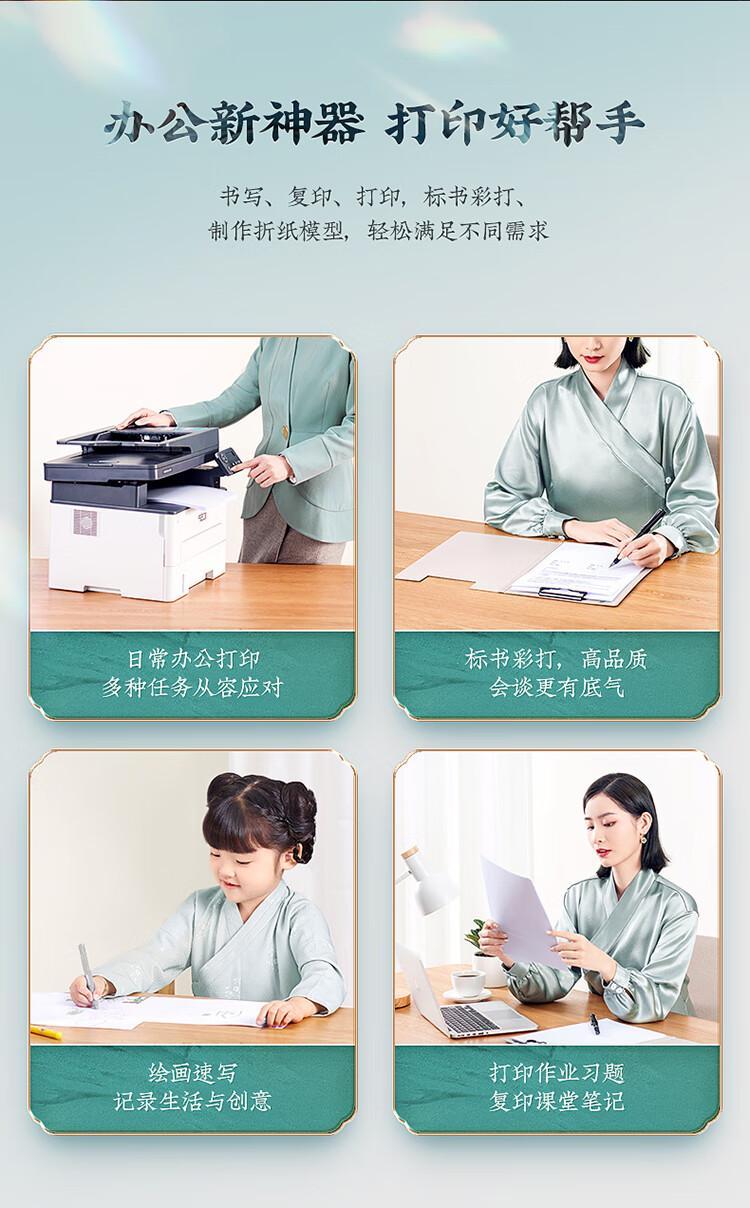 办公新神器 打印好帮手

书写、复印、打印，标书彩打、
制作折纸模型，轻松满足不同需求

日常办公打印
多种任务从容应对

标书彩打，高品质
会谈更有底气

绘画速写
记录生活与创意

打印作业习题
复印课堂笔记