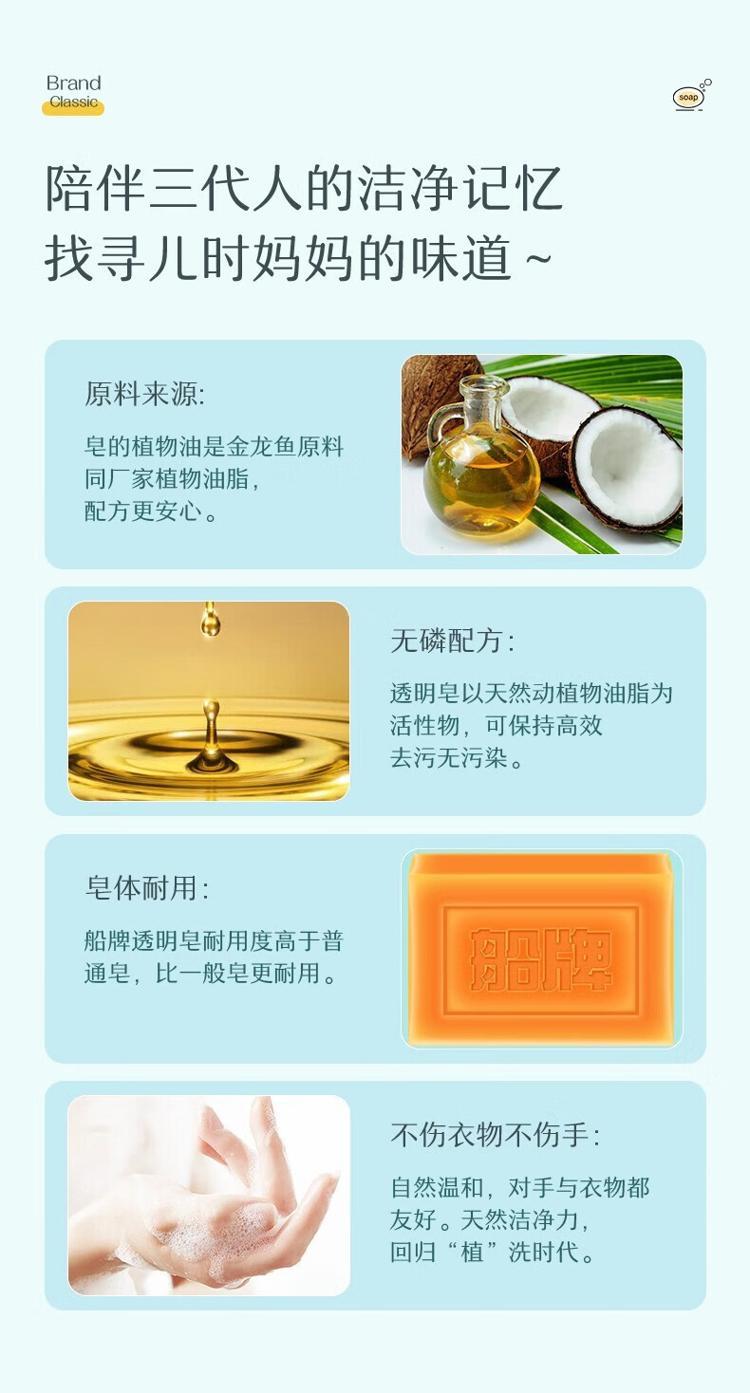 Brand
Classic

soap

陪伴三代人的洁净记忆
找寻儿时妈妈的味道~

原料来源:

皂的植物油是金龙鱼原料同厂家植物油脂，配方更安心。

无磷配方:

透明皂以天然动植物油脂为活性物，可保持高效去污无污染。

皂体耐用:

船牌透明皂耐用度高于普通皂，比一般皂更耐用。

船牌

不伤衣物不伤手:

自然温和，对手与衣物都友好。天然洁净力，回归“植”洗时代。