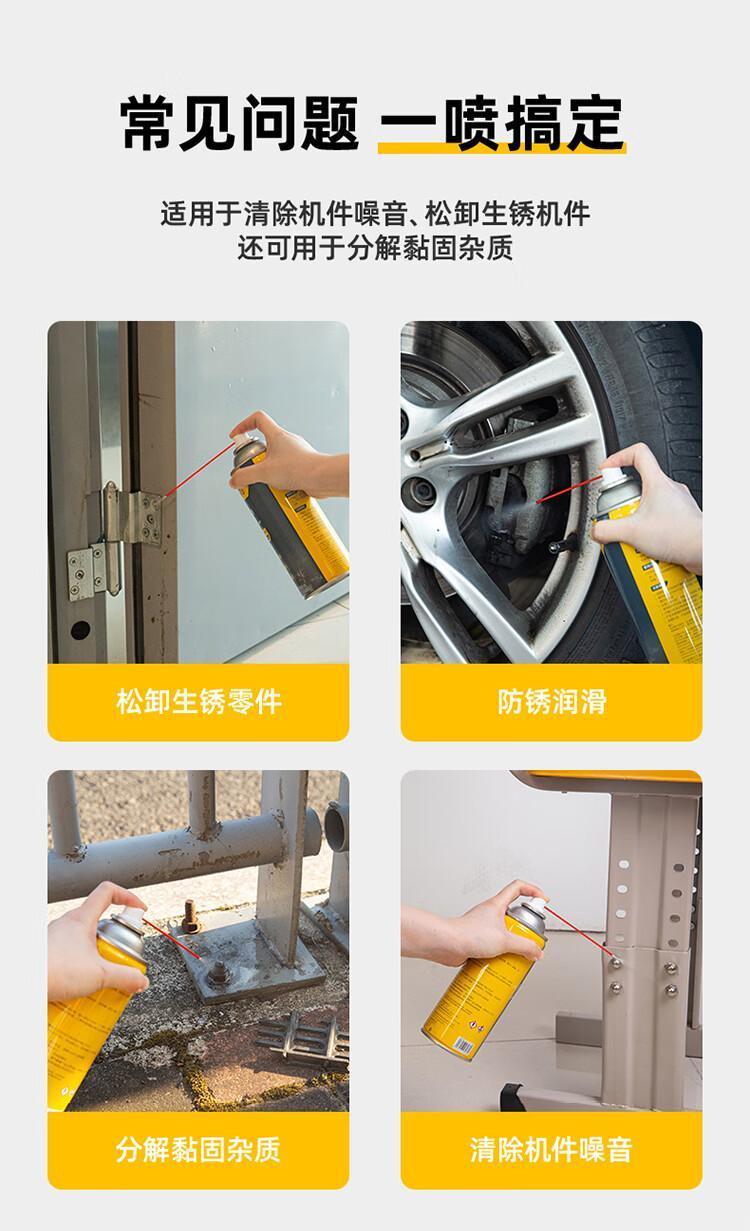 常见问题 一喷搞定

适用于清除机件噪音、松卸生锈机件
还可用于分解黏固杂质

松卸生锈零件

防锈润滑

分解黏固杂质

清除机件噪音