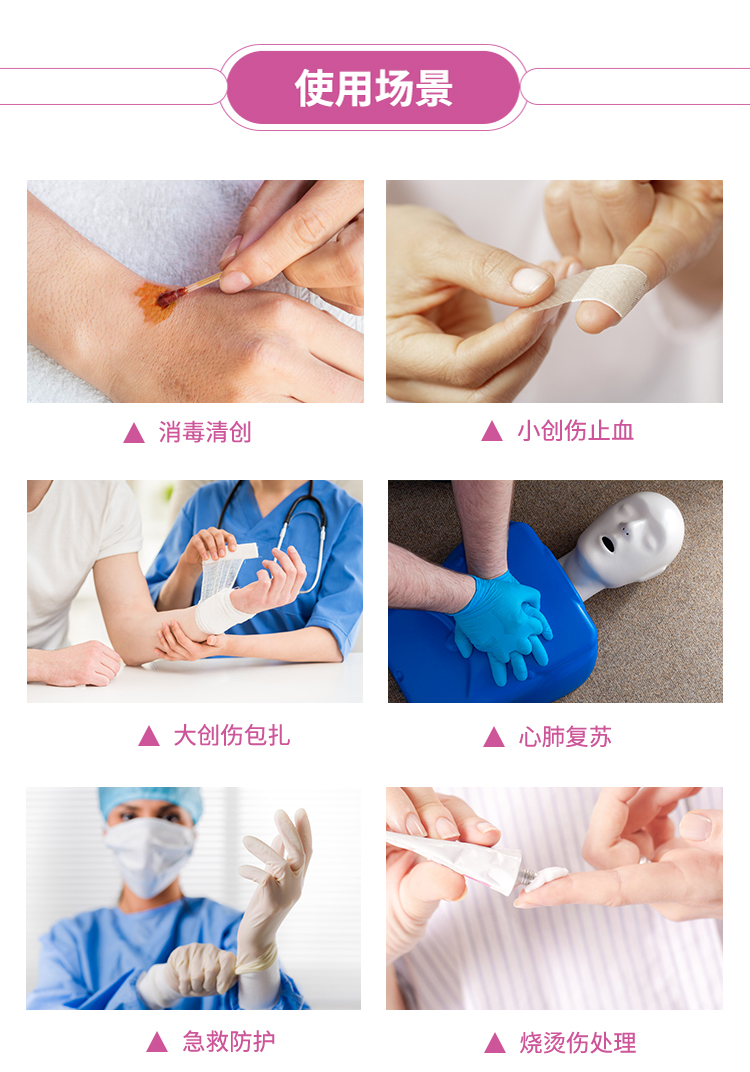 使用场景

▲ 消毒清创

▲ 小创伤止血

▲ 大创伤包扎

▲ 心肺复苏

▲ 急救防护

▲ 烧烫伤处理