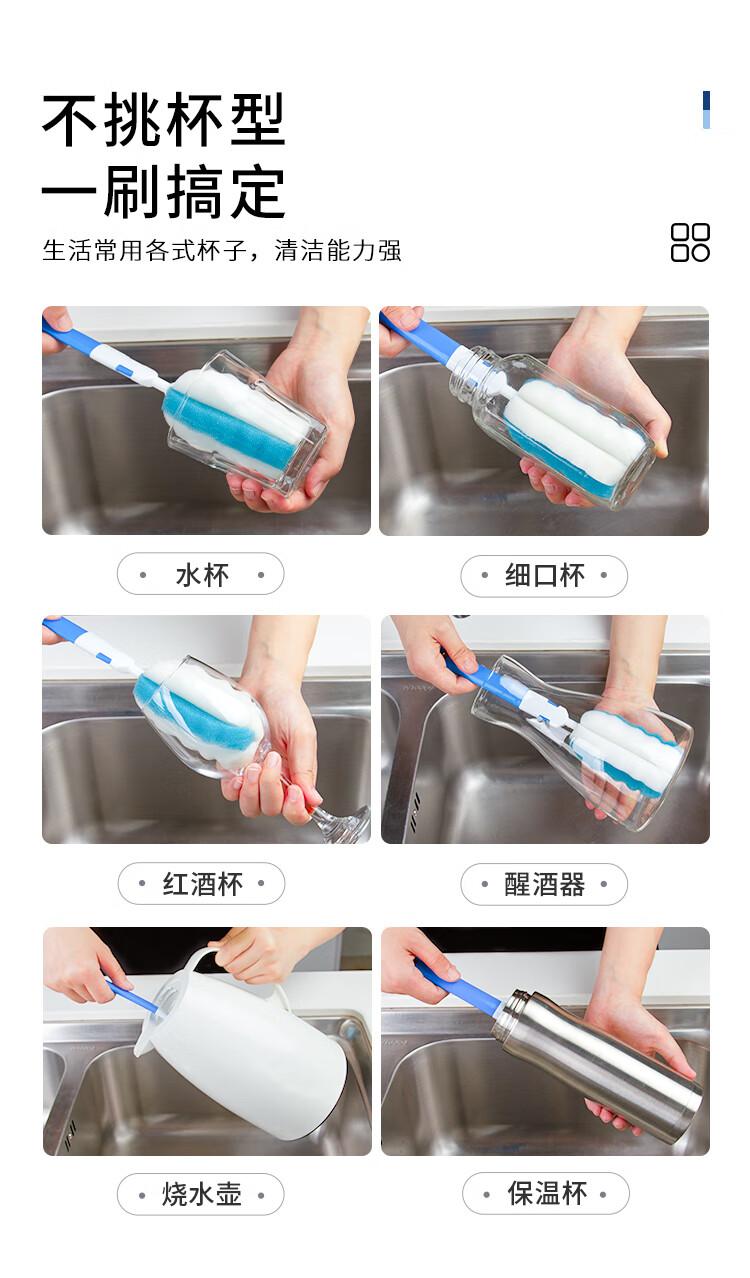 不挑杯型
一刷搞定

生活常用各式杯子，清洁能力强

• 水杯 •

• 细口杯 •

• 红酒杯 •

• 醒酒器 •

• 烧水壶 •

• 保温杯 •