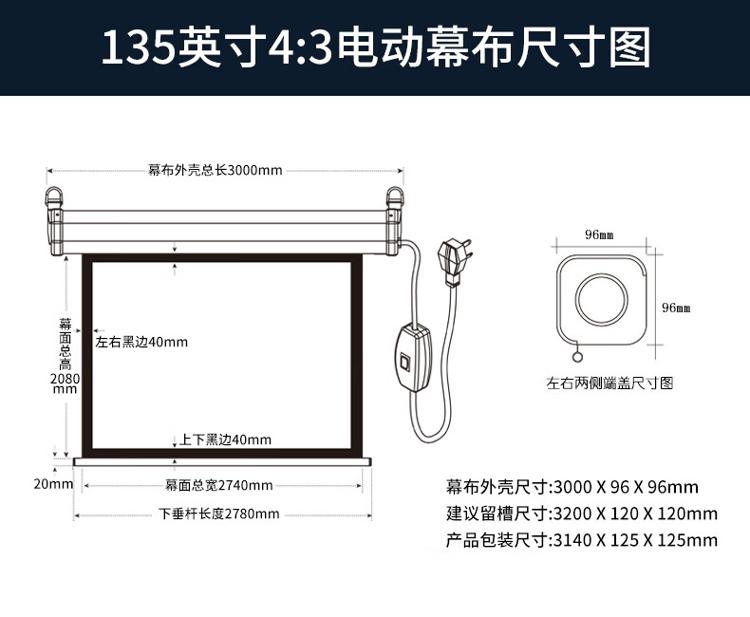 135英寸4:3电动幕布尺寸图

幕布外壳总长3000mm

幕面总高2080mm

左右黑边40mm

上下黑边40mm

20mm

幕面总宽2740mm

下垂杆长度2780mm

96mm

96mm

左右两侧端盖尺寸图

幕布外壳尺寸:3000 X 96 X 96mm
建议留槽尺寸:3200 X 120 X 120mm
产品包装尺寸:3140 X 125 X 125mm