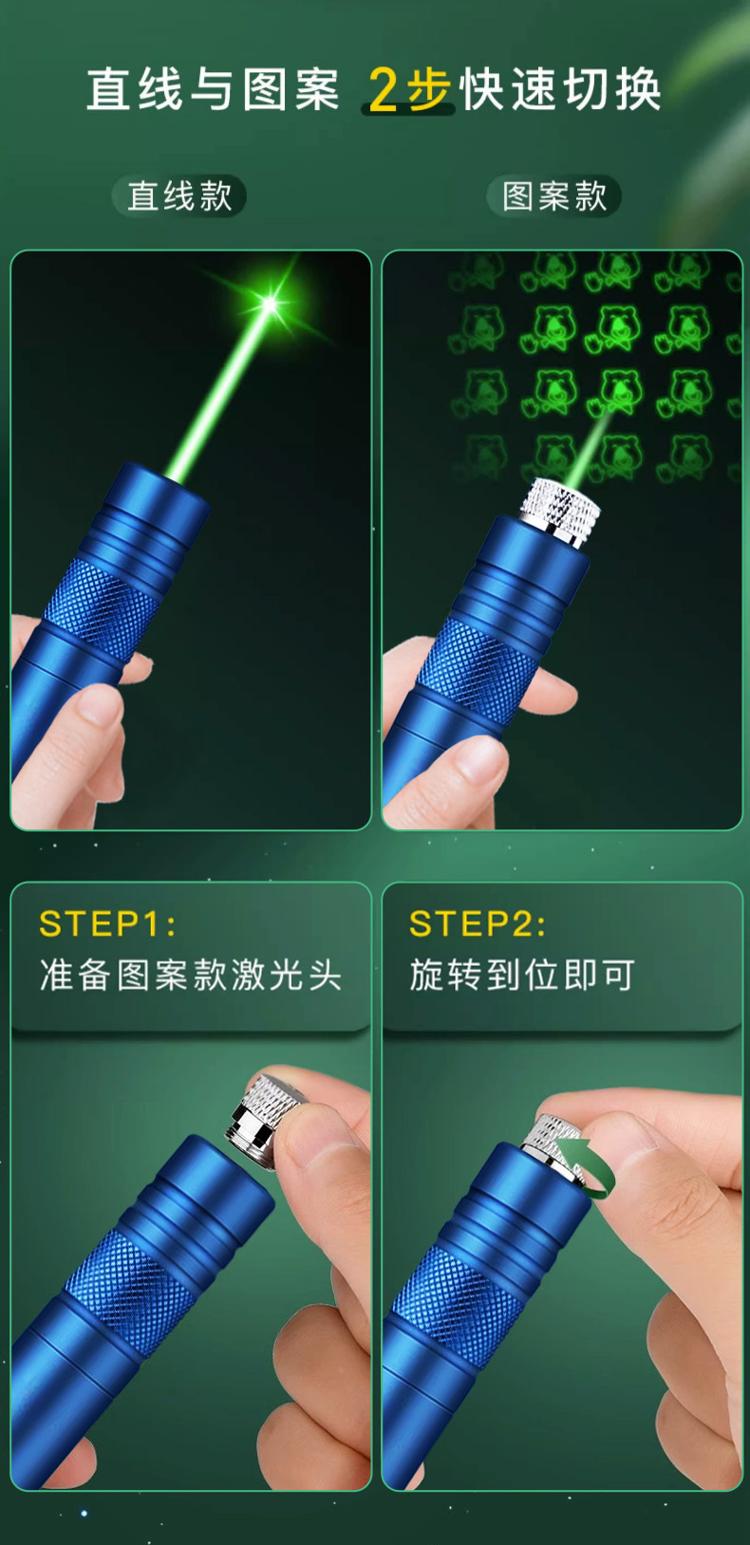 直线与图案 2步快速切换

直线款

图案款

STEP1:
准备图案款激光头

STEP2:
旋转到位即可