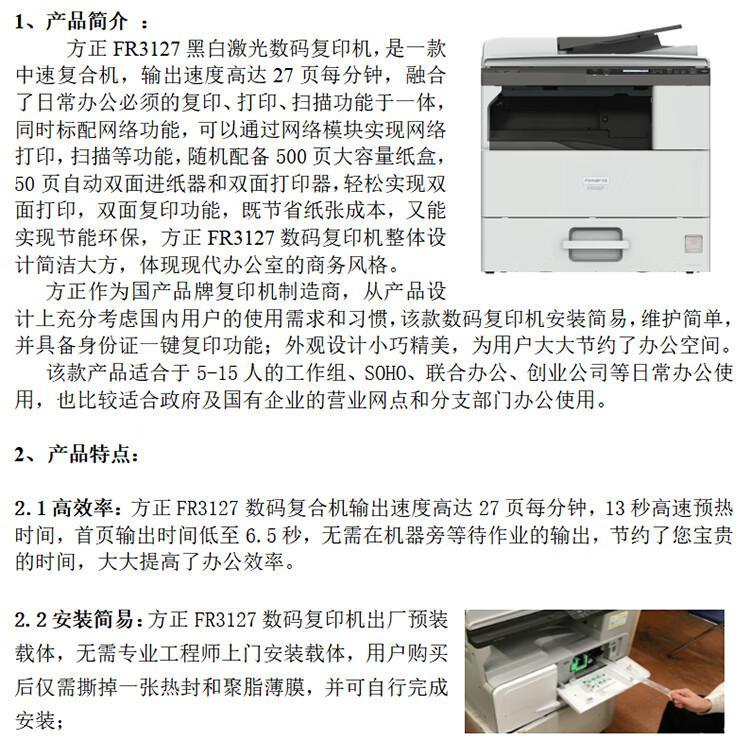 1、产品简介 ：

方正 FR3127 黑白激光数码复印机，是一款中速复合机，输出速度高达 27 页每分钟，融合了日常办公必须的复印、打印、扫描功能于一体，同时标配网络功能，可以通过网络模块实现网络打印，扫描等功能，随机配备 500 页大容量纸盒，50 页自动双面进纸器和双面打印器，轻松实现双面打印，双面复印功能，既节省纸张成本，又能实现节能环保，方正 FR3127 数码复印机整体设计简洁大方，体现现代办公室的商务风格。

方正作为国产品牌复印机制造商，从产品设计上充分考虑国内用户的使用需求和习惯，该款数码复印机安装简易，维护简单，并具备身份证一键复印功能；外观设计小巧精美，为用户大大节约了办公空间。

该款产品适合于 5-15 人的工作组、SOHO、联合办公、创业公司等日常办公使用，也比较适合政府及国有企业的营业网点和分支部门办公使用。

2、产品特点：

2.1 高效率：方正 FR3127 数码复合机输出速度高达 27 页每分钟，13 秒高速预热时间，首页输出时间低至 6.5 秒，无需在机器旁等待作业的输出，节约了您宝贵的时间，大大提高了办公效率。

2.2 安装简易：方正 FR3127 数码复印机出厂预装载体，无需专业工程师上门安装载体，用户购买后仅需撕掉一张热封和聚脂薄膜，并可自行完成安装；