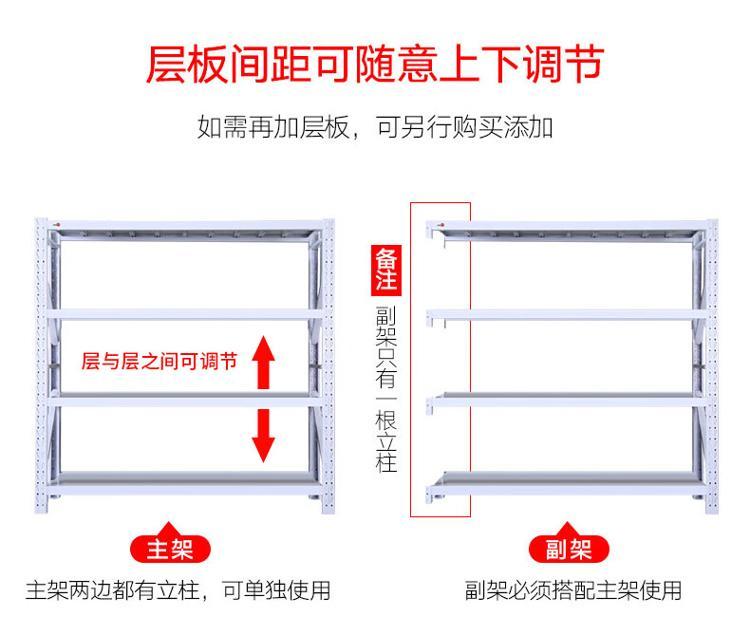 层板间距可随意上下调节

如需再加层板，可另行购买添加

层与层之间可调节

备注

副架只有一根立柱

主架

主架两边都有立柱，可单独使用

副架

副架必须搭配主架使用