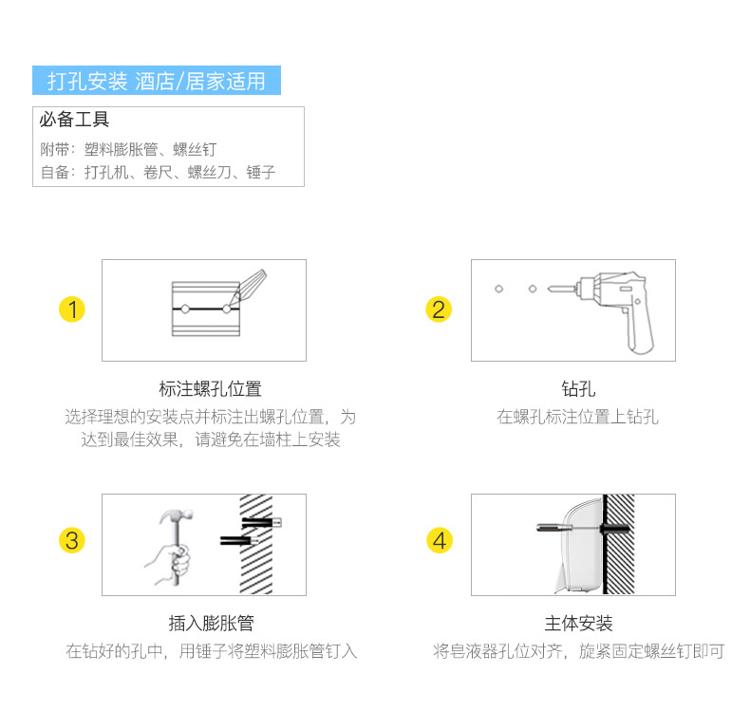 打孔安装 酒店/居家适用

必备工具
附带：塑料膨胀管、螺丝钉
自备：打孔机、卷尺、螺丝刀、锤子

1
标注螺孔位置
选择理想的安装点并标注出螺孔位置，为达到最佳效果，请避免在墙柱上安装

2
钻孔
在螺孔标注位置上钻孔

3
插入膨胀管
在钻好的孔中，用锤子将塑料膨胀管钉入

4
主体安装
将皂液器孔位对齐，旋紧固定螺丝钉即可