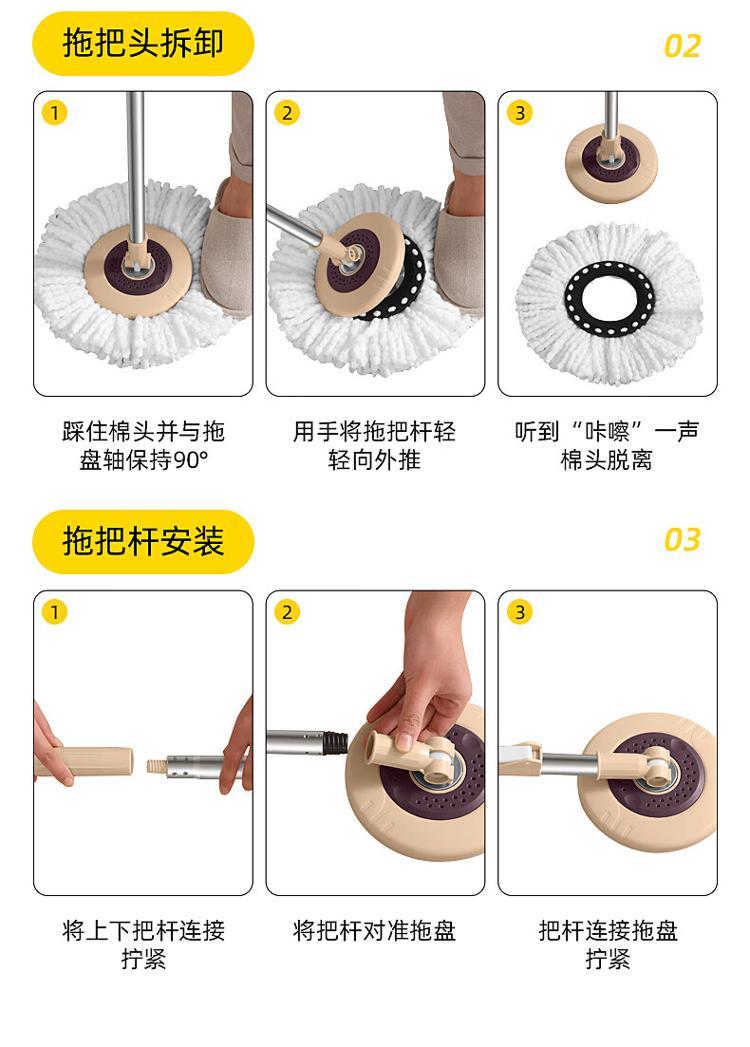 拖把头拆卸

02

1

2

3

踩住棉头并与拖盘轴保持90°

用手将拖把杆轻轻向外推

听到“咔嚓”一声棉头脱离

拖把杆安装

03

1

2

3

将上下把杆连接拧紧

将把杆对准拖盘

把杆连接拖盘拧紧