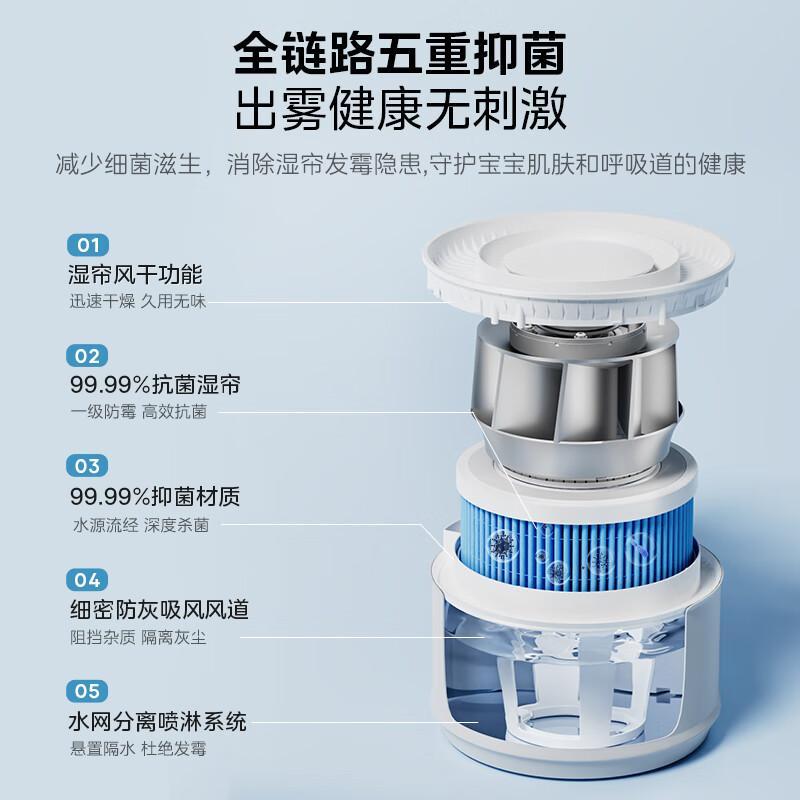 全链路五重抑菌
出雾健康无刺激

减少细菌滋生，消除湿帘发霉隐患,守护宝宝肌肤和呼吸道的健康

01
湿帘风干功能
迅速干燥 久用无味

02
99.99%抗菌湿帘
一级防霉 高效抗菌

03
99.99%抑菌材质
水源流经 深度杀菌

04
细密防灰吸风风道
阻挡杂质 隔离灰尘

05
水网分离喷淋系统
悬置隔水 杜绝发霉