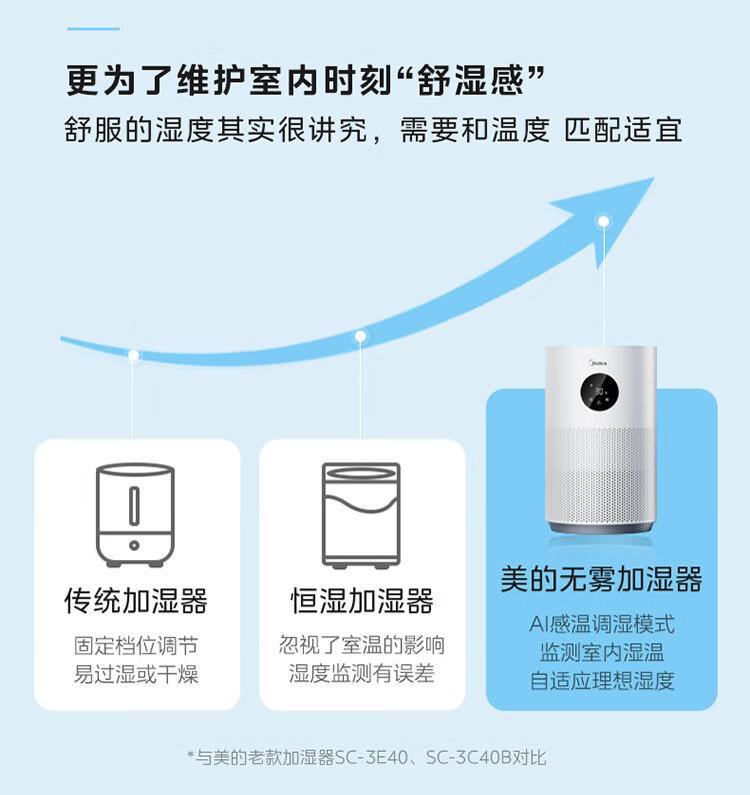 更为了维护室内时刻“舒湿感”

舒服的湿度其实很讲究，需要和温度 匹配适宜

Midea

传统加湿器

固定档位调节
易过湿或干燥

恒湿加湿器

忽视了室温的影响
湿度监测有误差

美的无雾加湿器

AI感温调湿模式
监测室内湿温
自适应理想湿度

*与美的老款加湿器SC-3E40、SC-3C40B对比