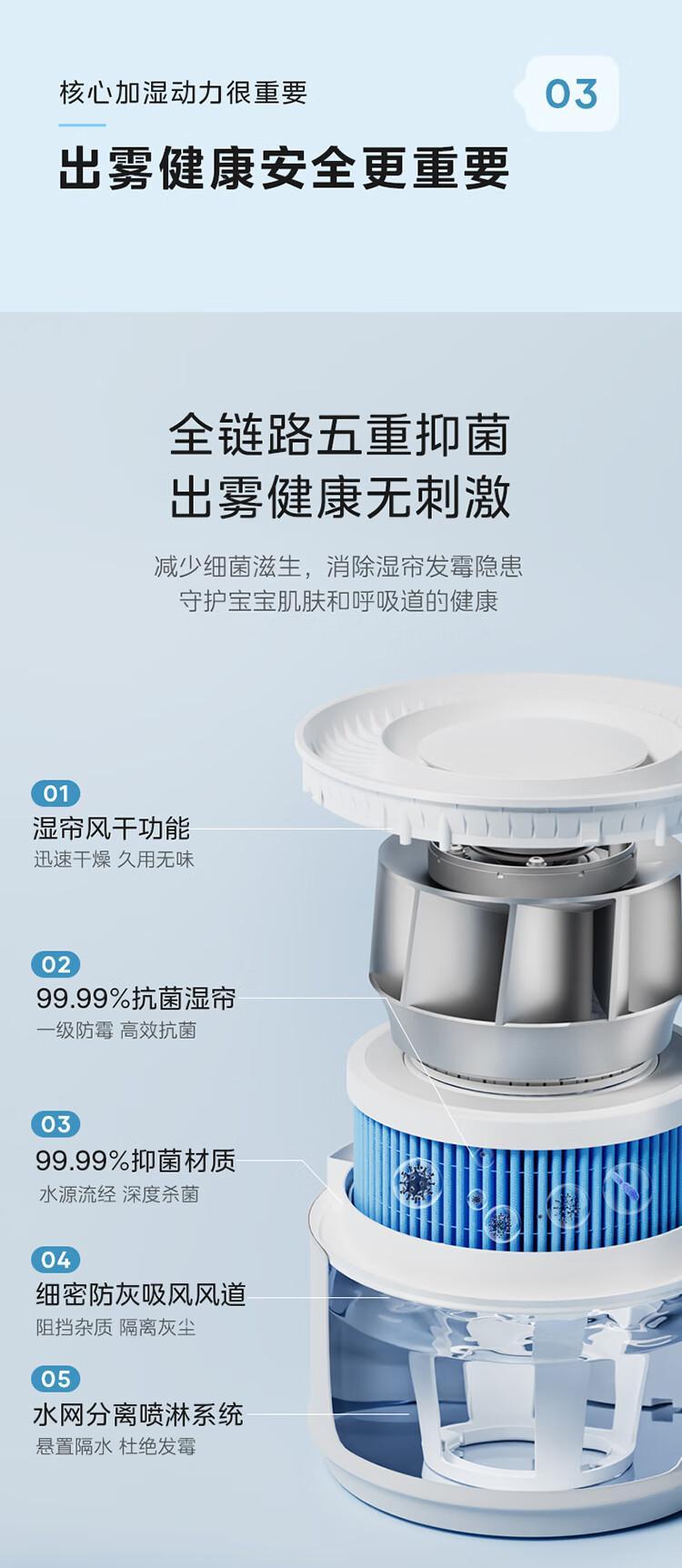 核心加湿动力很重要

03

出雾健康安全更重要

全链路五重抑菌
出雾健康无刺激

减少细菌滋生，消除湿帘发霉隐患
守护宝宝肌肤和呼吸道的健康

01
湿帘风干功能
迅速干燥 久用无味

02
99.99%抗菌湿帘
一级防霉 高效抗菌

03
99.99%抑菌材质
水源流经 深度杀菌

04
细密防灰吸风风道
阻挡杂质 隔离灰尘

05
水网分离喷淋系统
悬置隔水 杜绝发霉