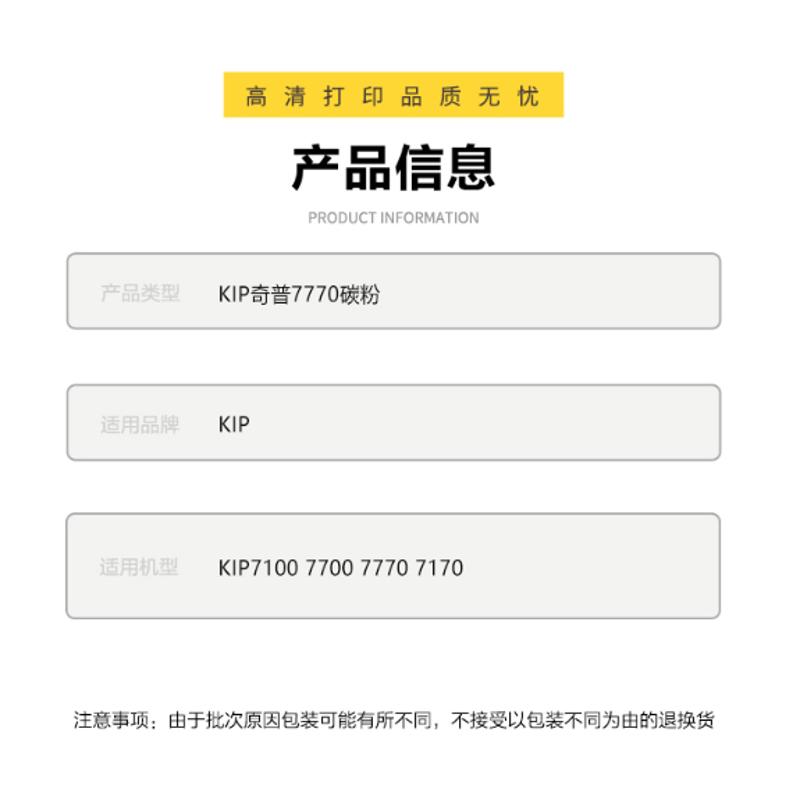 高清打印品质无忧

产品信息

PRODUCT INFORMATION

产品类型 KIP奇普7770碳粉

适用品牌 KIP

适用机型 KIP7100 7700 7770 7170

注意事项：由于批次原因包装可能有所不同，不接受以包装不同为由的退换货