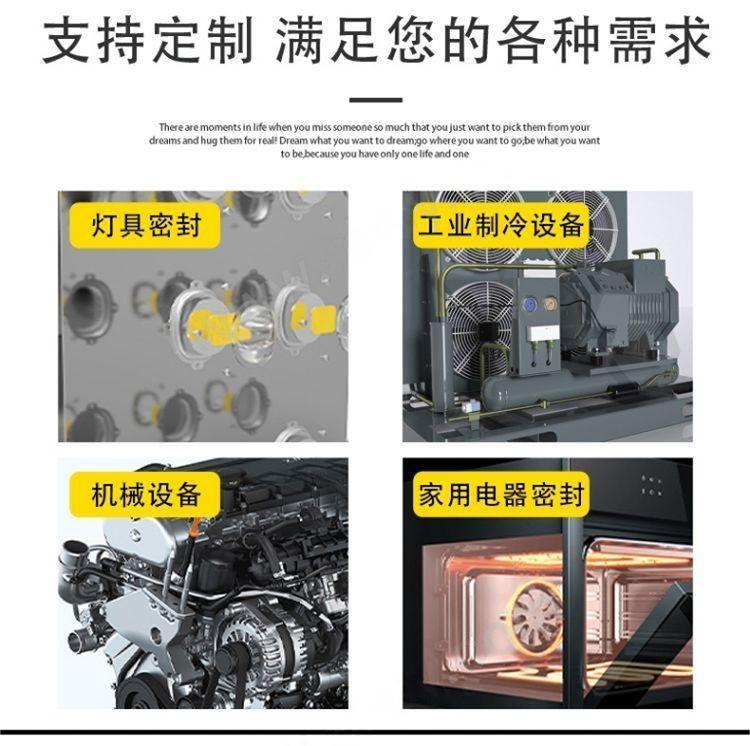 支持定制 满足您的各种需求

There are moments in life when you miss someone so much that you just want to pick them from your dreams and hug them for real! Dream what you want to dream;go where you want to go;be what you want to be,because you have only one life and one

灯具密封

工业制冷设备

机械设备

家用电器密封