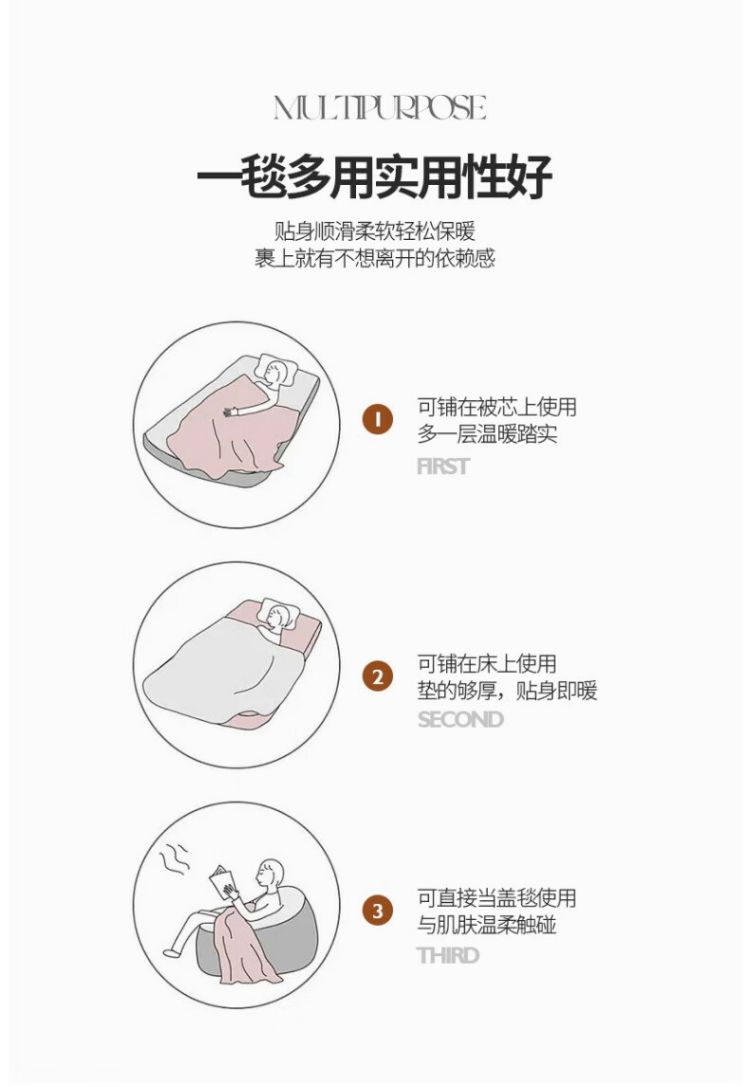 MULTIPURPOSE

一毯多用实用性好

贴身顺滑柔软轻松保暖
裹上就有不想离开的依赖感

1
可铺在被芯上使用
多一层温暖踏实
FIRST

2
可铺在床上使用
垫的够厚，贴身即暖
SECOND

3
可直接当盖毯使用
与肌肤温柔触碰
THIRD