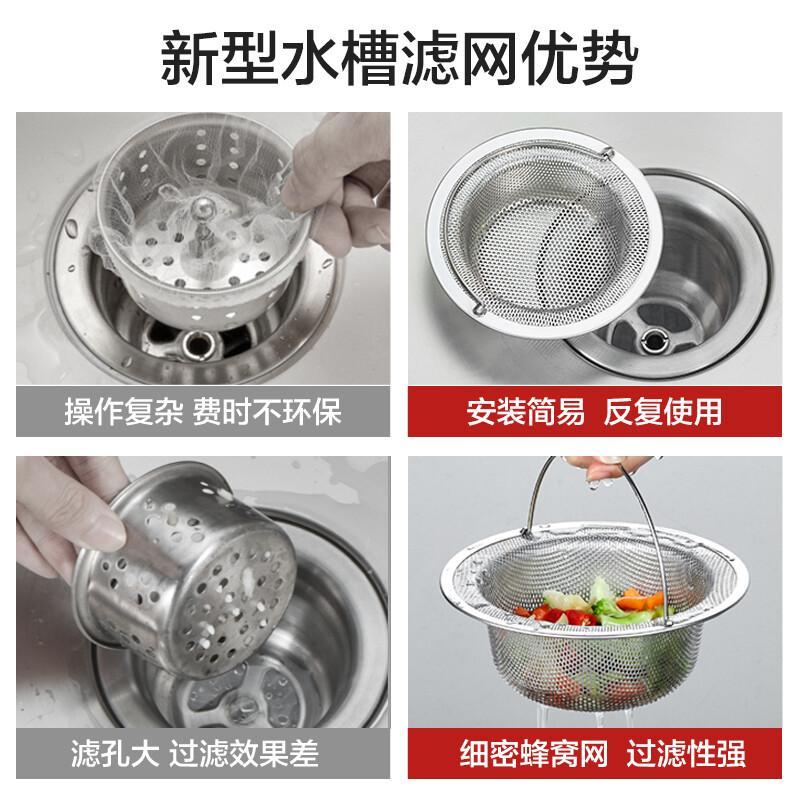 新型水槽滤网优势

操作复杂 费时不环保

安装简易 反复使用

滤孔大 过滤效果差

细密蜂窝网 过滤性强