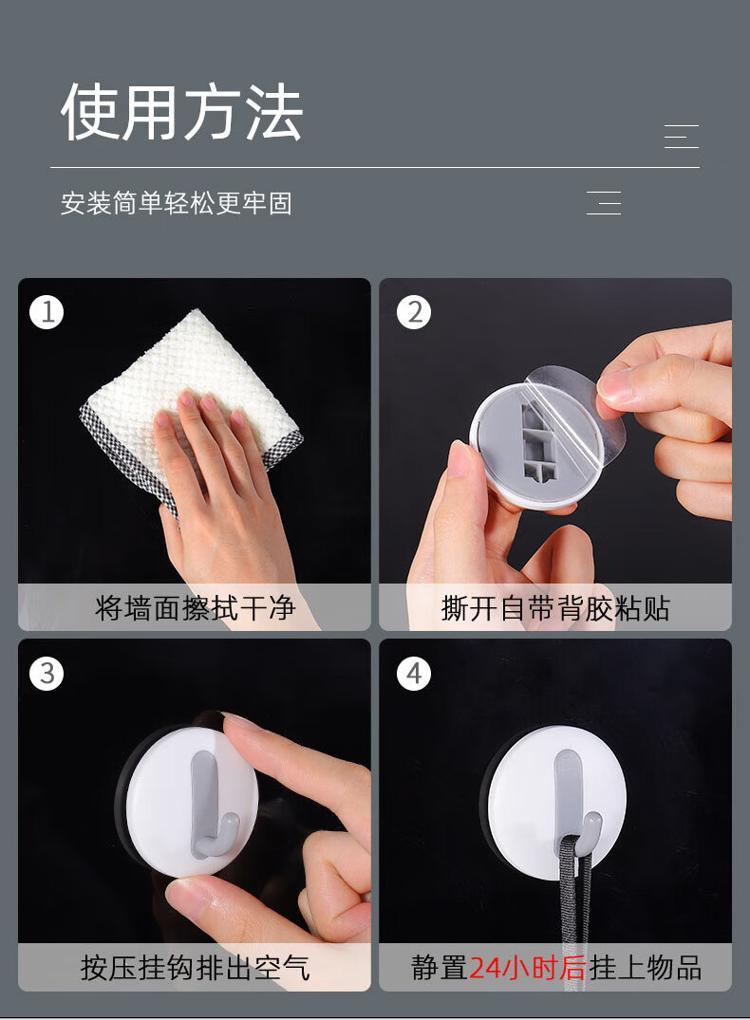 使用方法

安装简单轻松更牢固

1

将墙面擦拭干净

2

撕开自带背胶粘贴

3

按压挂钩排出空气

4

静置24小时后挂上物品