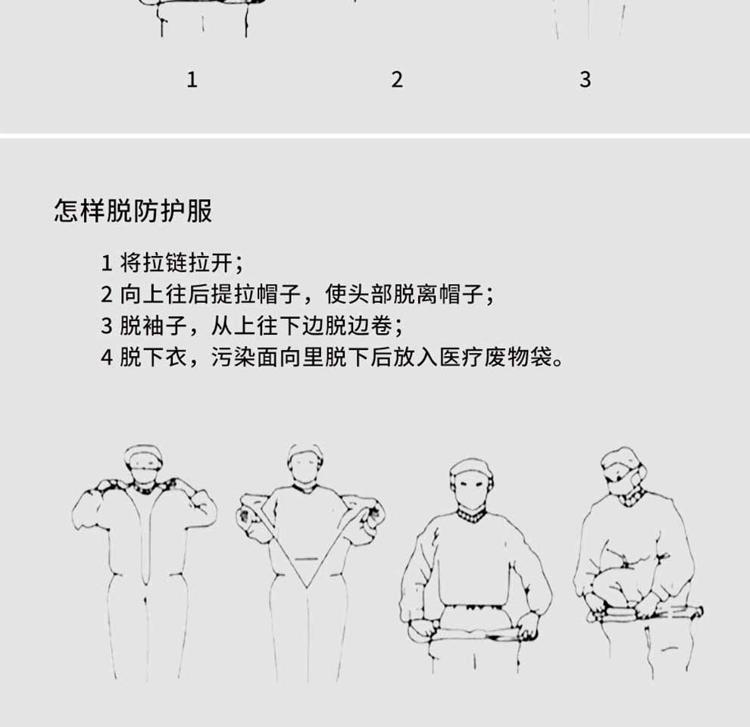 1 2 3

怎样脱防护服

1 将拉链拉开；
2 向上往后提拉帽子，使头部脱离帽子；
3 脱袖子，从上往下边脱边卷；
4 脱下衣，污染面向里脱下后放入医疗废物袋。