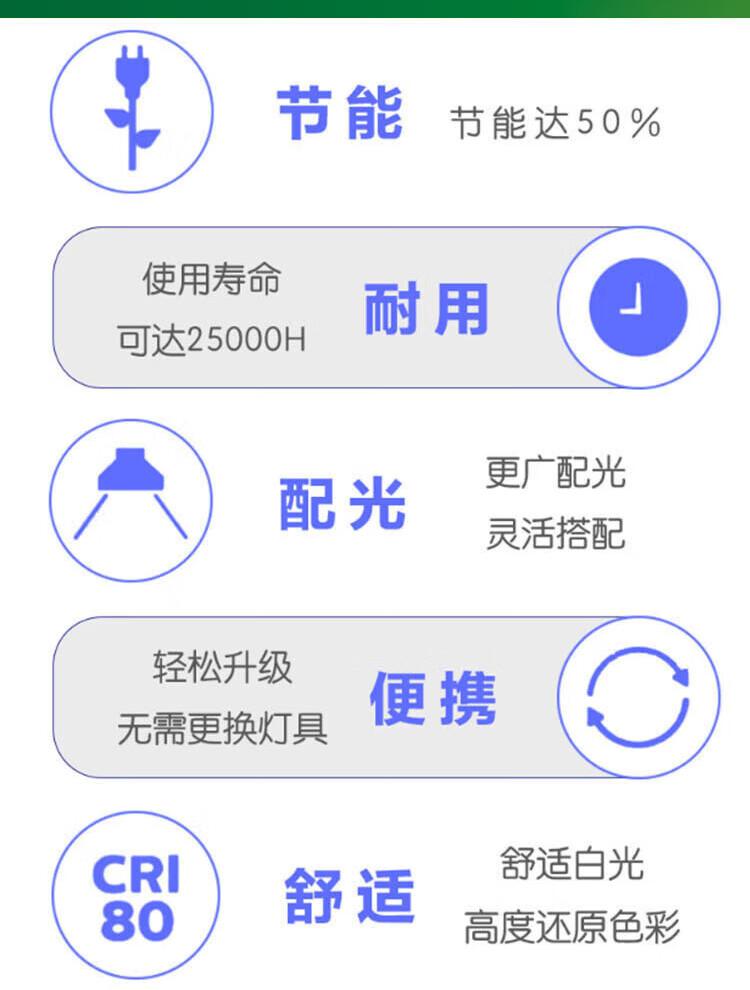 节能

节能达50%

使用寿命
可达25000H

耐用

配光

更广配光
灵活搭配

轻松升级
无需更换灯具

便携

CRI
80

舒适

舒适白光
高度还原色彩