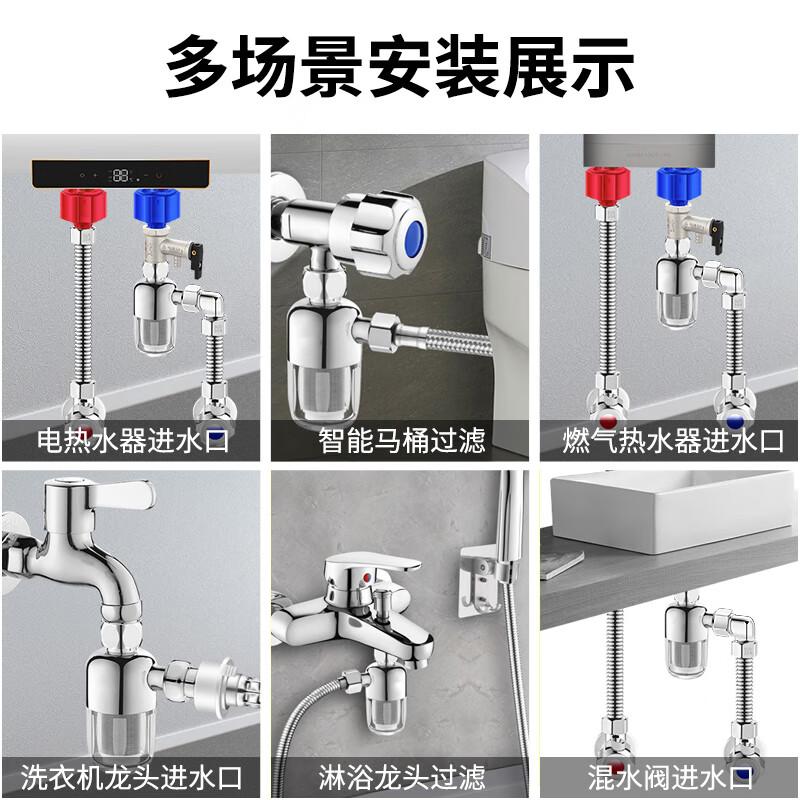 多场景安装展示

电热水器进水口

智能马桶过滤

燃气热水器进水口

洗衣机龙头进水口

淋浴龙头过滤

混水阀进水口