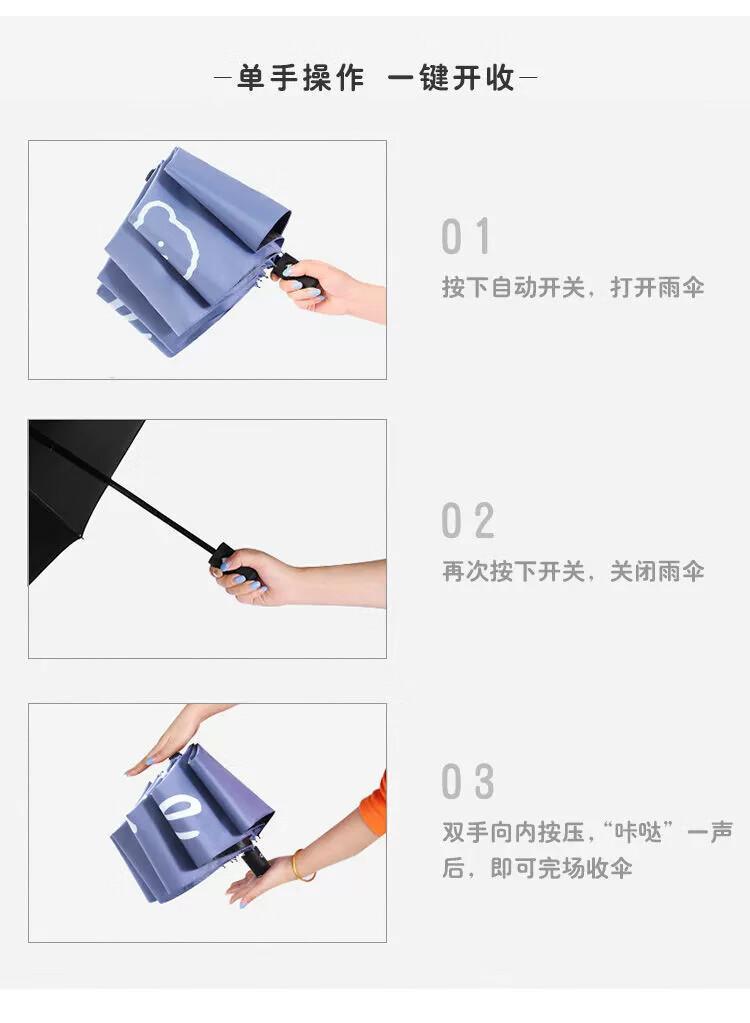 —单手操作 一键开收—

01

按下自动开关，打开雨伞

02

再次按下开关，关闭雨伞

03

双手向内按压，“咔哒”一声后，即可完场收伞