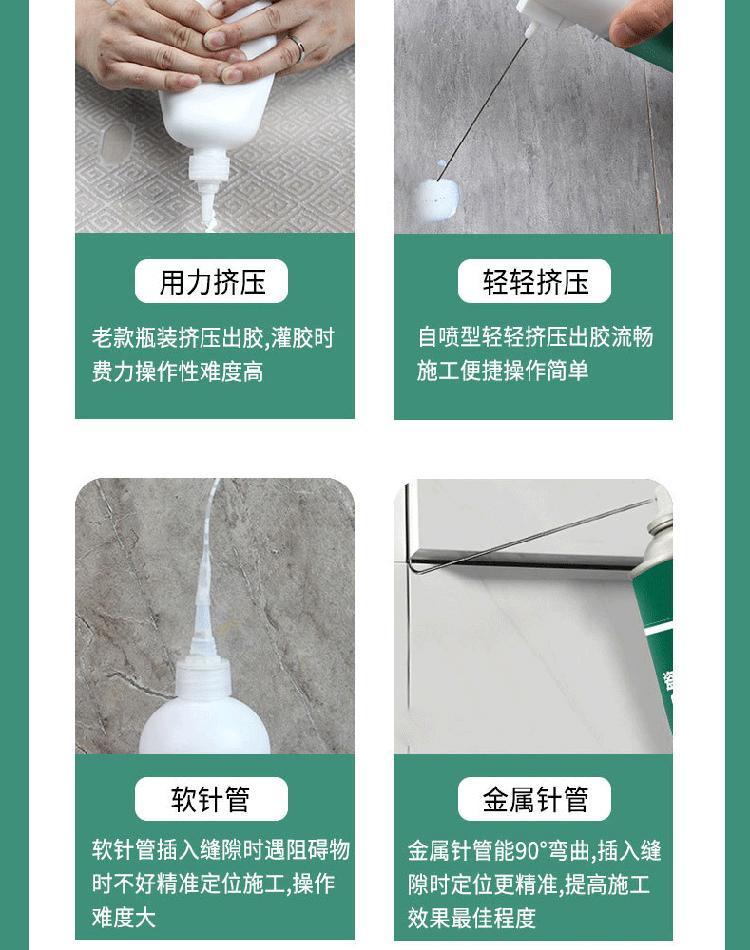 用力挤压

老款瓶装挤压出胶,灌胶时费力操作性难度高

轻轻挤压

自喷型轻轻挤压出胶流畅施工便捷操作简单

软针管

软针管插入缝隙时遇阻碍物时不好精准定位施工,操作难度大

金属针管

金属针管能90°弯曲,插入缝隙时定位更精准,提高施工效果最佳程度