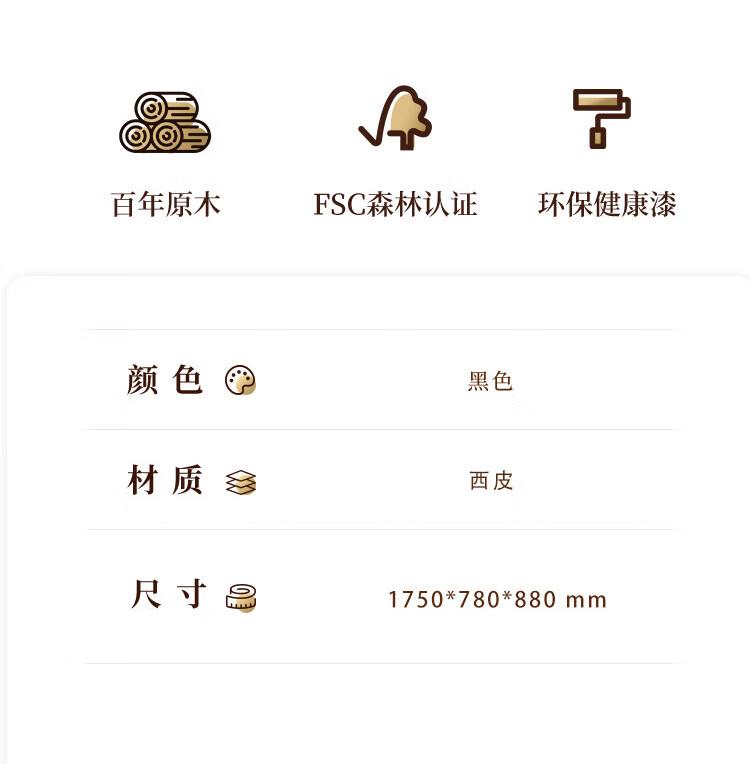 百年原木

FSC森林认证

环保健康漆

颜色 黑色

材质 西皮

尺寸 1750*780*880 mm