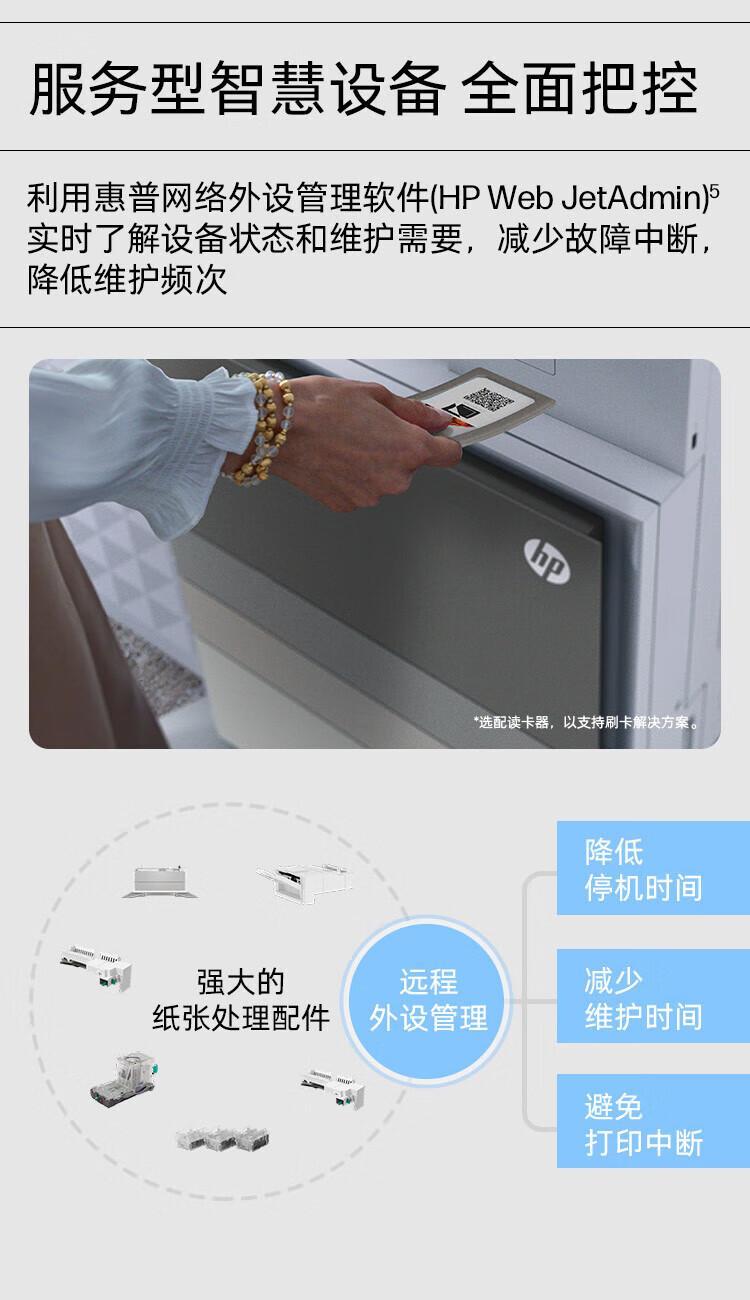 服务型智慧设备 全面把控

利用惠普网络外设管理软件(HP Web JetAdmin)$^5$ 实时了解设备状态和维护需要，减少故障中断，降低维护频次

hp

*选配读卡器，以支持刷卡解决方案。

强大的
纸张处理配件

远程
外设管理

降低
停机时间

减少
维护时间

避免
打印中断