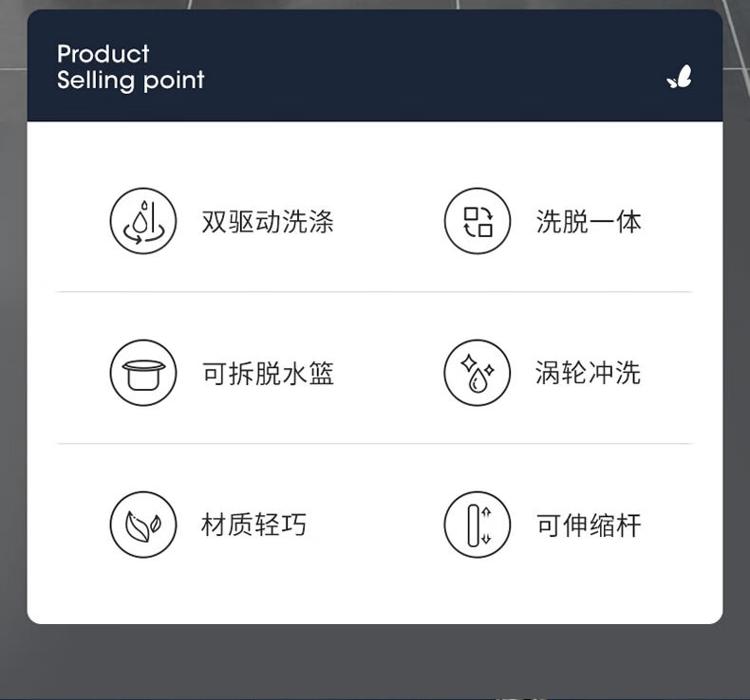 Product
Selling point

双驱动洗涤

洗脱一体

可拆脱水篮

涡轮冲洗

材质轻巧

可伸缩杆