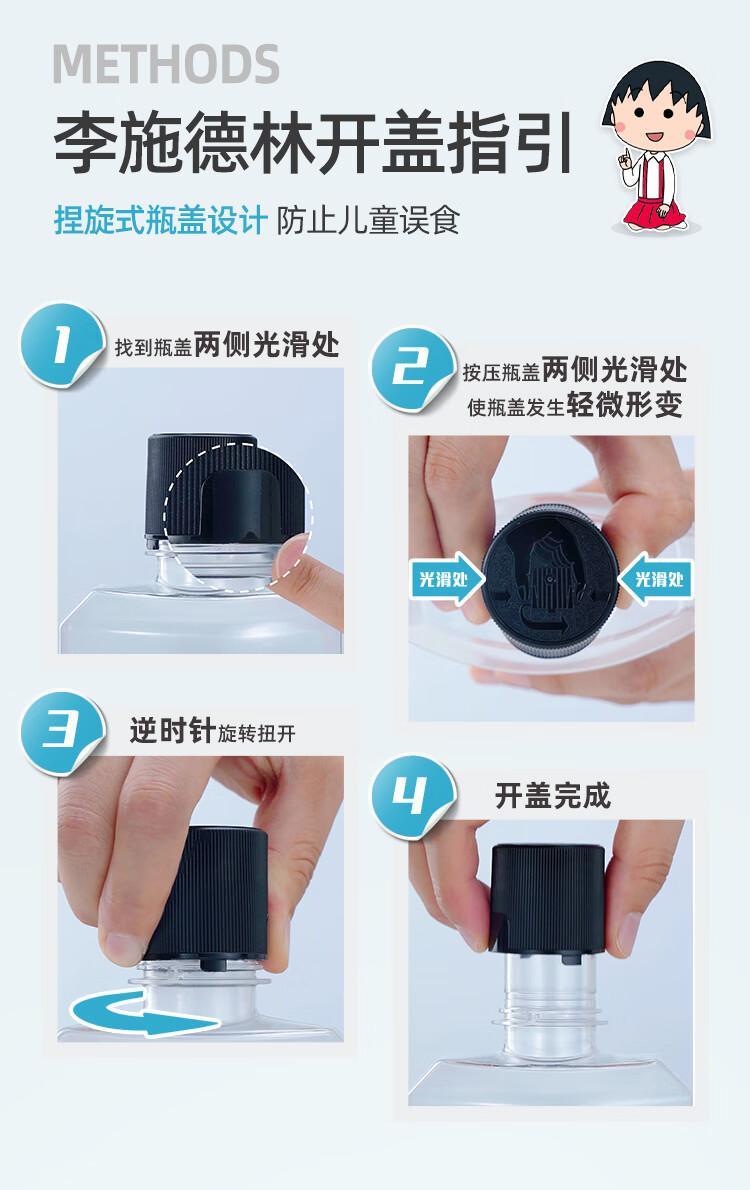 METHODS

李施德林开盖指引

捏旋式瓶盖设计 防止儿童误食

1

找到瓶盖两侧光滑处

2

按压瓶盖两侧光滑处
使瓶盖发生轻微形变

光滑处

光滑处

3

逆时针旋转扭开

4

开盖完成